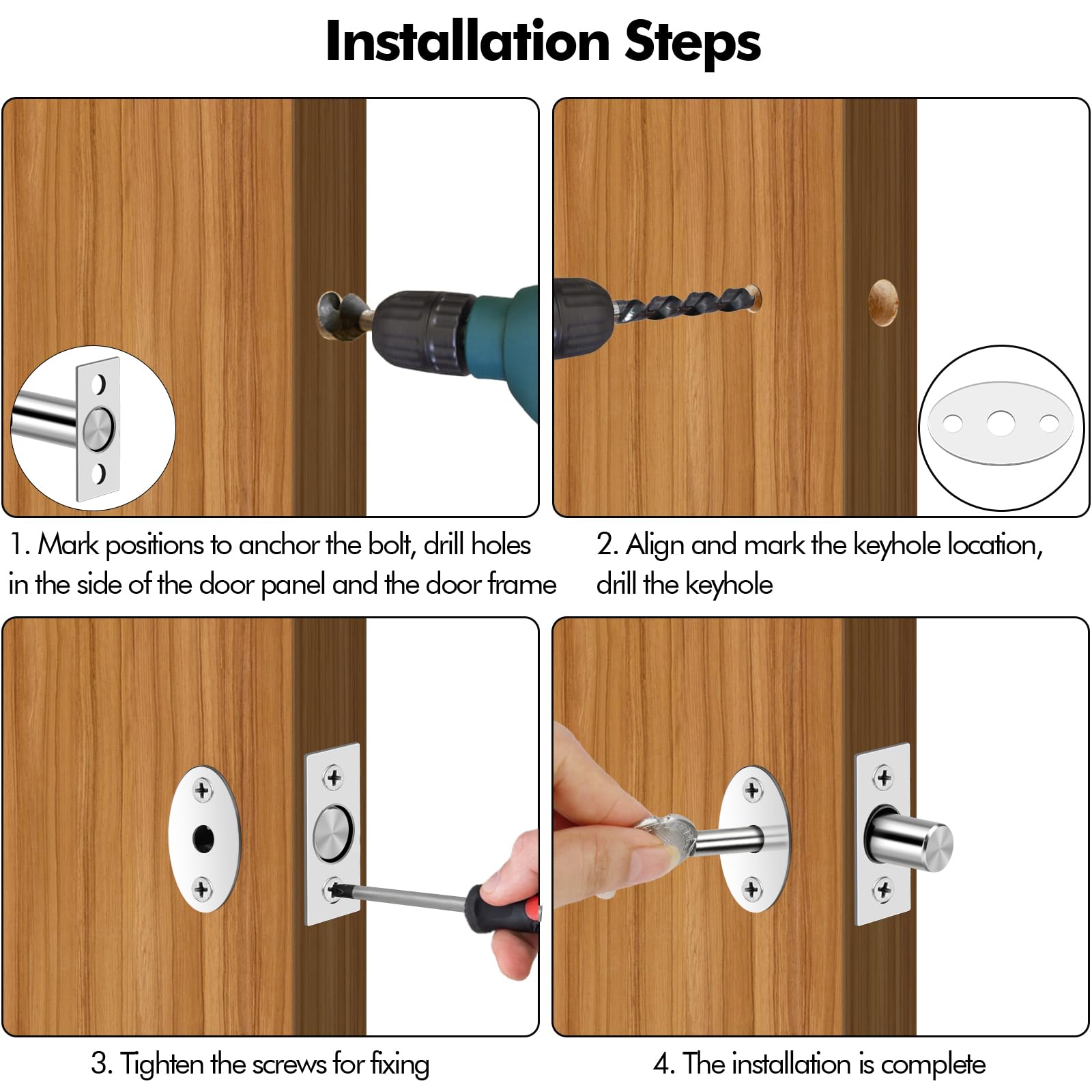 Installation Steps

1. Mark positions to anchor the bolt, drill holes in the side of the door panel and the door frame

2. Align and mark the keyhole location, drill the keyhole

3. Tighten the screws for fixing

4. The installation is complete