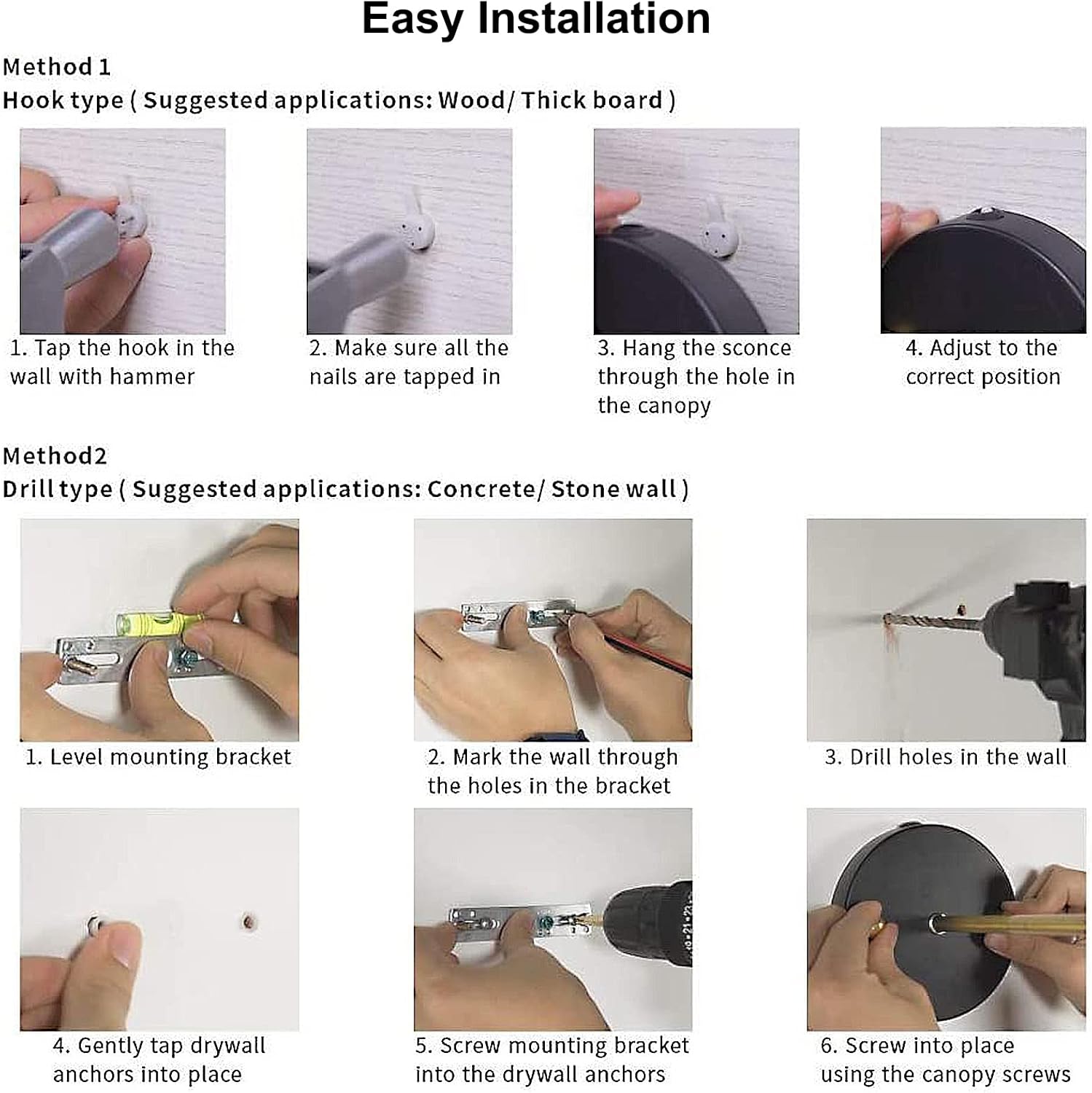 Easy Installation

Method 1
Hook type ( Suggested applications: Wood/ Thick board )

1. Tap the hook in the wall with hammer

2. Make sure all the nails are tapped in

3. Hang the sconce through the hole in the canopy

4. Adjust to the correct position

Method2
Drill type ( Suggested applications: Concrete/ Stone wall )

1. Level mounting bracket

2. Mark the wall through the holes in the bracket

3. Drill holes in the wall

4. Gently tap drywall anchors into place

5. Screw mounting bracket into the drywall anchors

6. Screw into place using the canopy screws