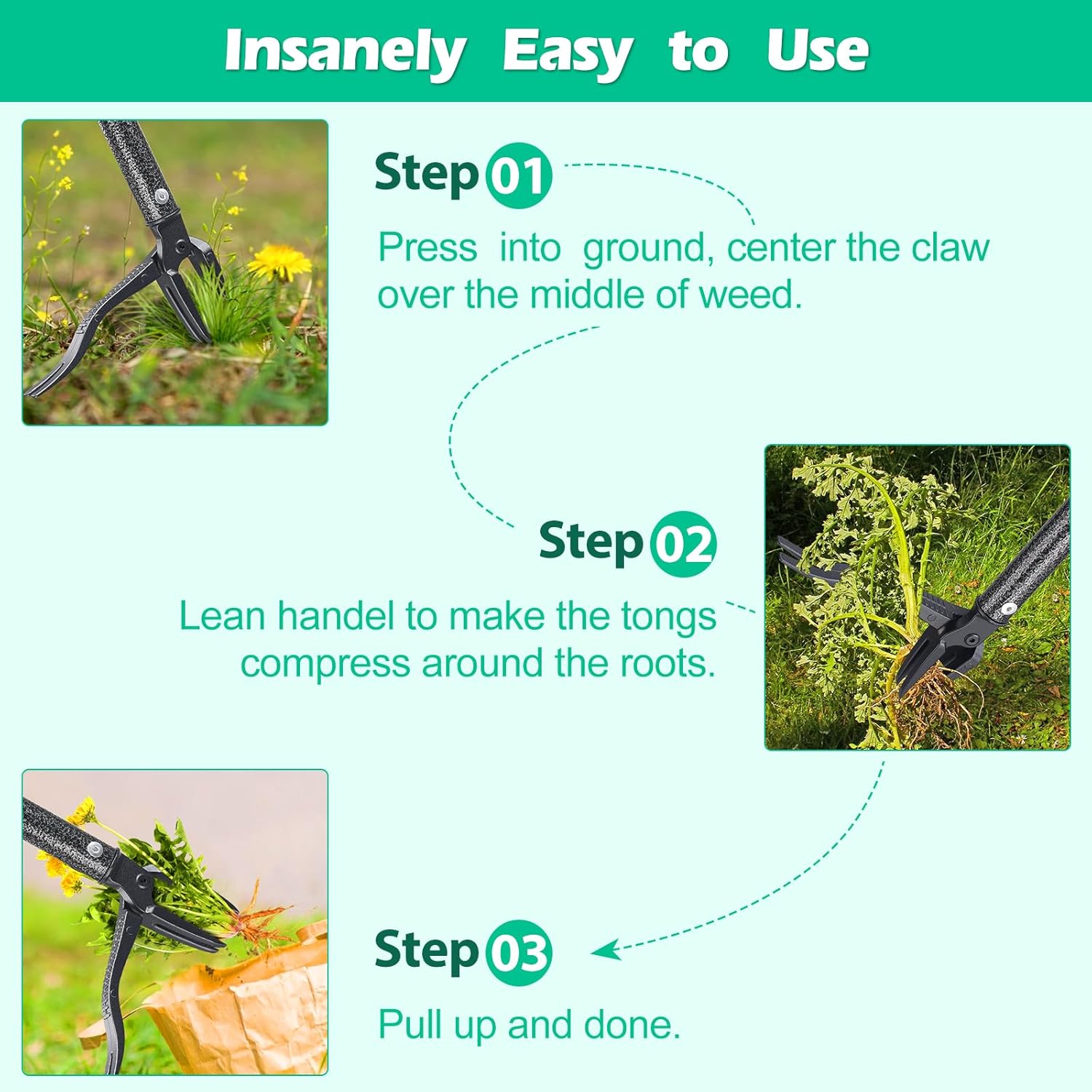 Insanely Easy to Use

Step 01

Press into ground, center the claw over the middle of weed.

Step 02

Lean handel to make the tongs compress around the roots.

Step 03

Pull up and done.