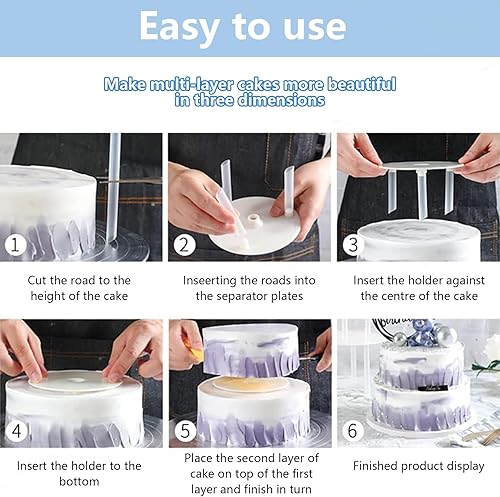 Easy to use

Make multi-layer cakes more beautiful in three dimensions

1

Cut the road to the height of the cake

2

Inseerting the roads into the separator plates

3

Insert the holder against the centre of the cake

4

Insert the holder to the bottom

5

Place the second layer of cake on top of the first layer and finish in turn

6

Finished product display