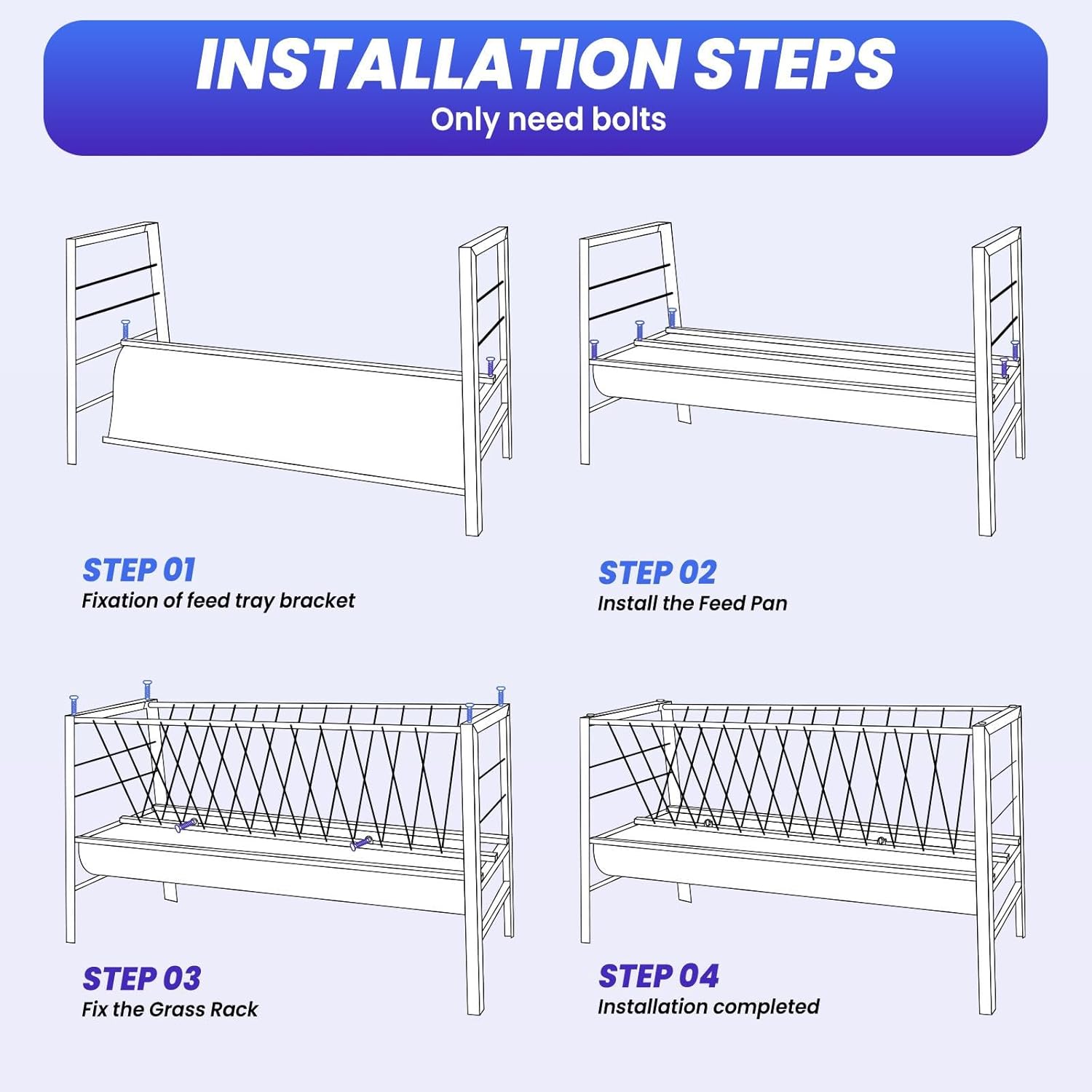 INSTALLATION STEPS
Only need bolts

STEP 01
Fixation of feed tray bracket

STEP 02
Install the Feed Pan

STEP 03
Fix the Grass Rack

STEP 04
Installation completed