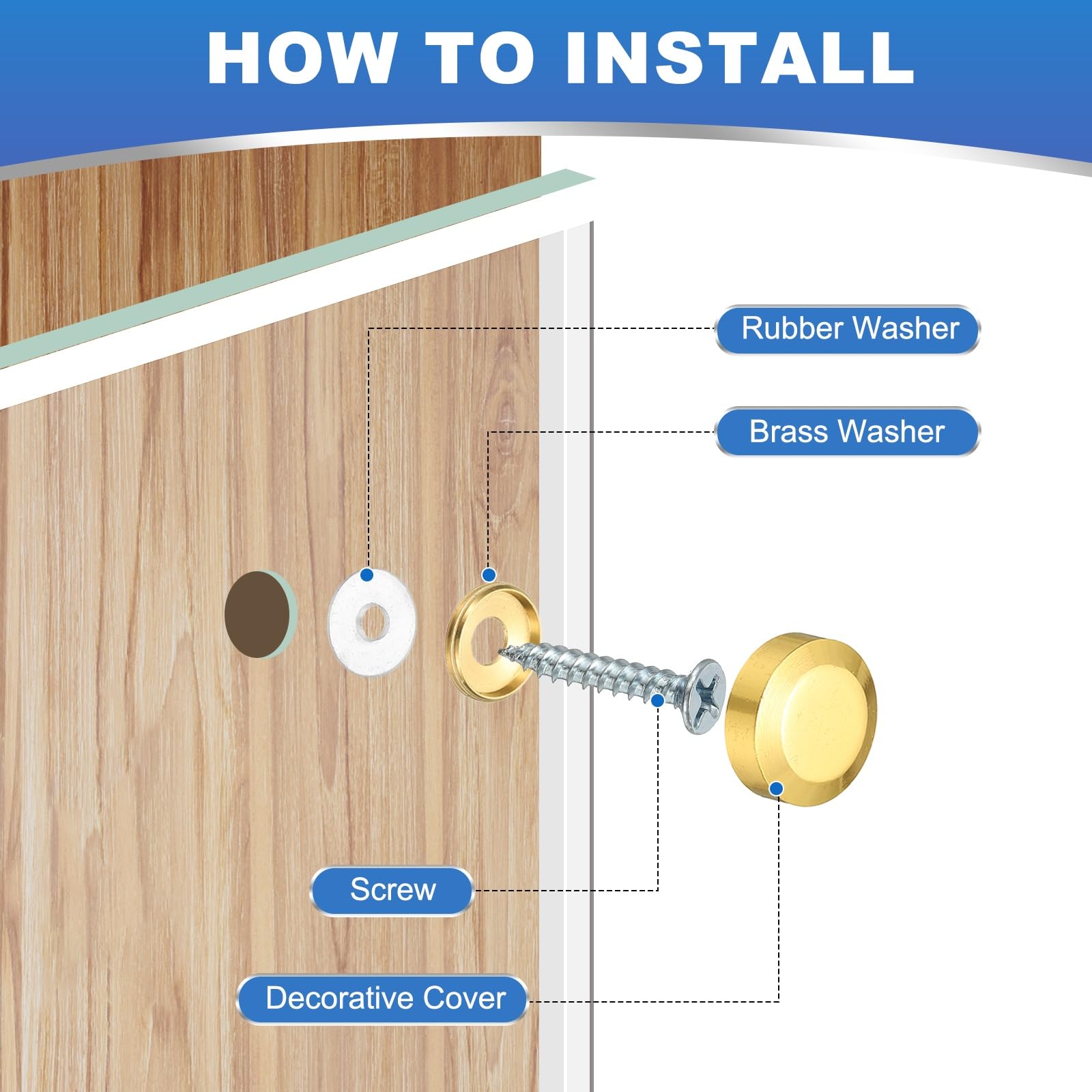 HOW TO INSTALL

Rubber Washer

Brass Washer

Screw

Decorative Cover