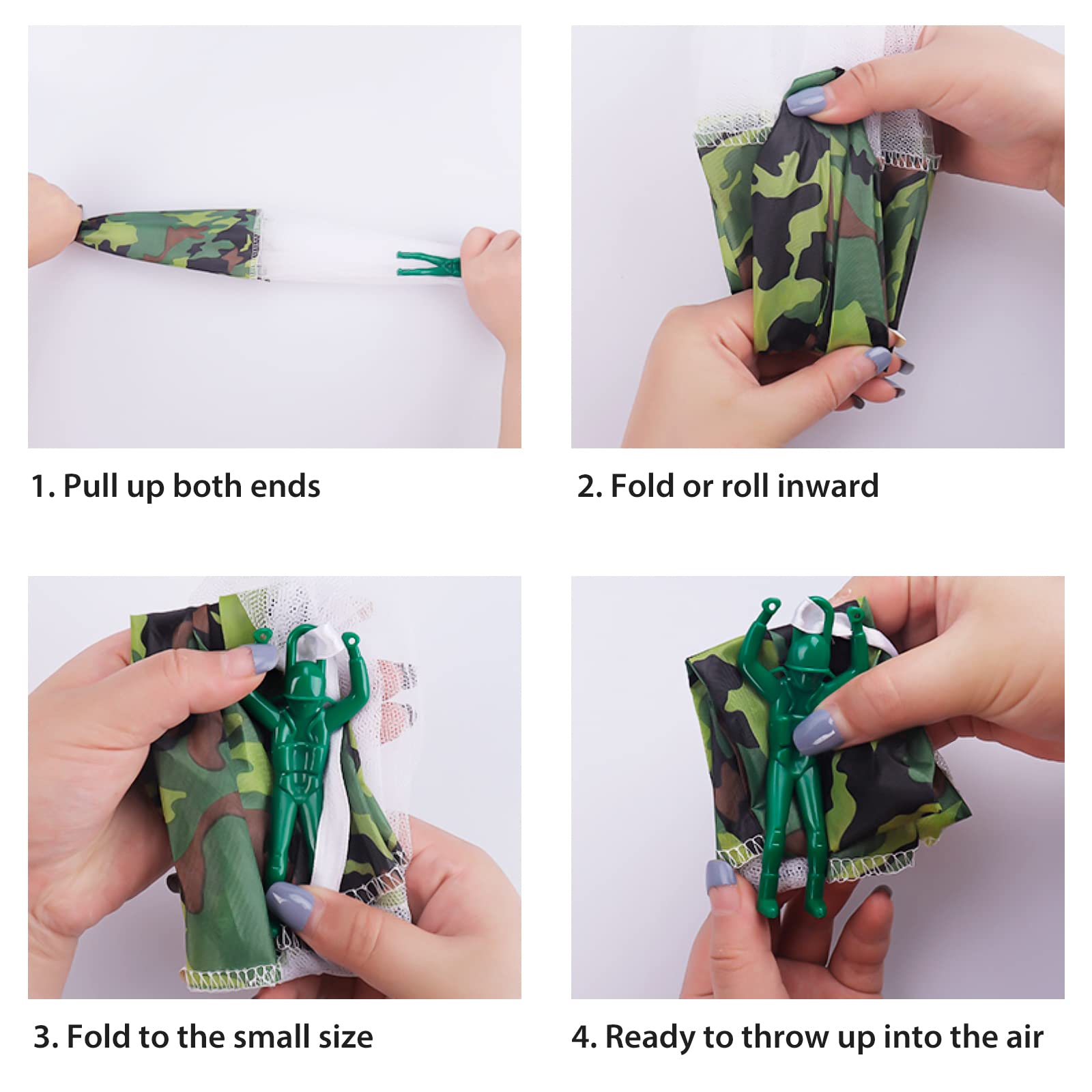 1. Pull up both ends

2. Fold or roll inward

3. Fold to the small size

4. Ready to throw up into the air