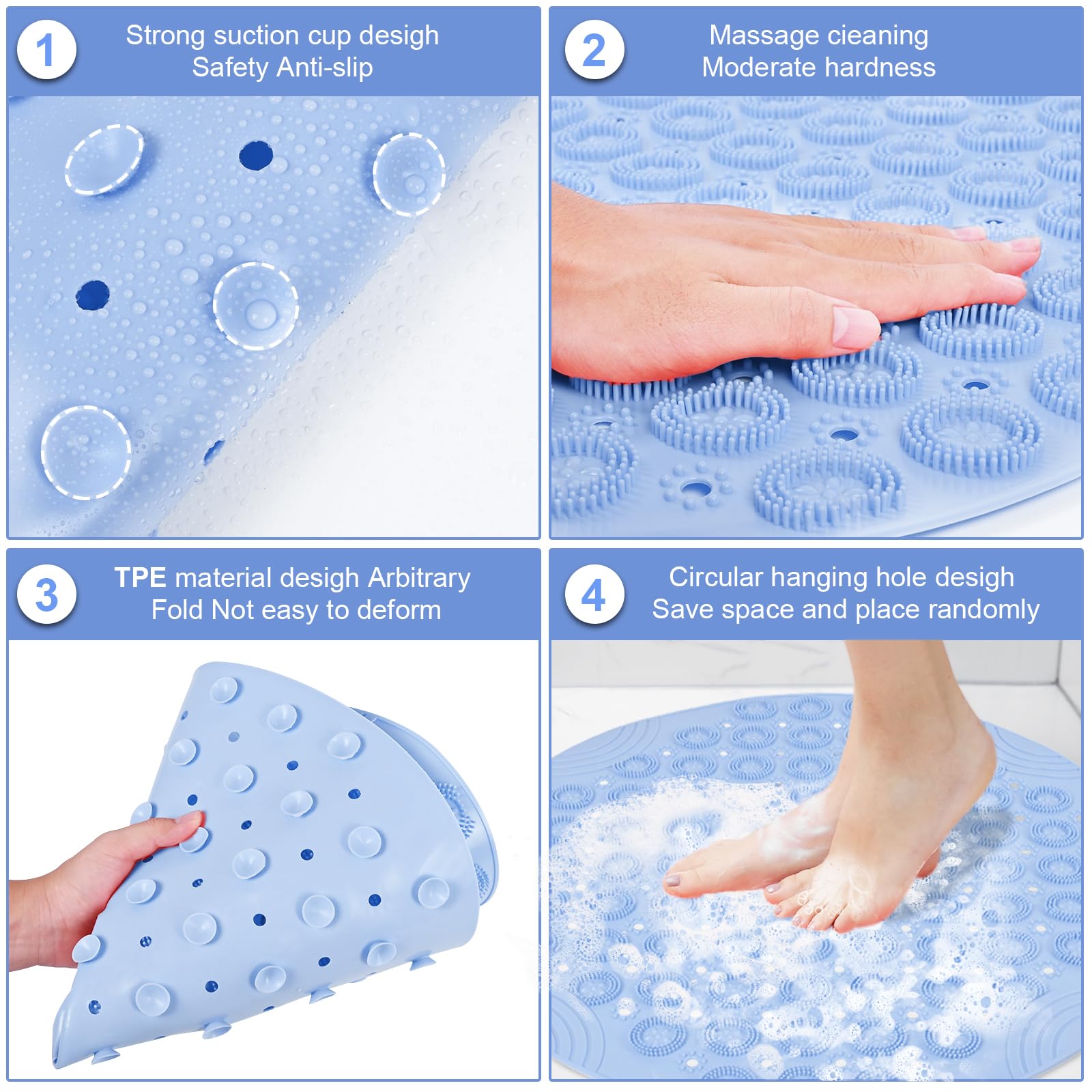 1
Strong suction cup desigh
Safety Anti-slip

2
Massage cieaning
Moderate hardness

3
TPE material desigh Arbitrary
Fold Not easy to deform

4
Circular hanging hole desigh
Save space and place randomly