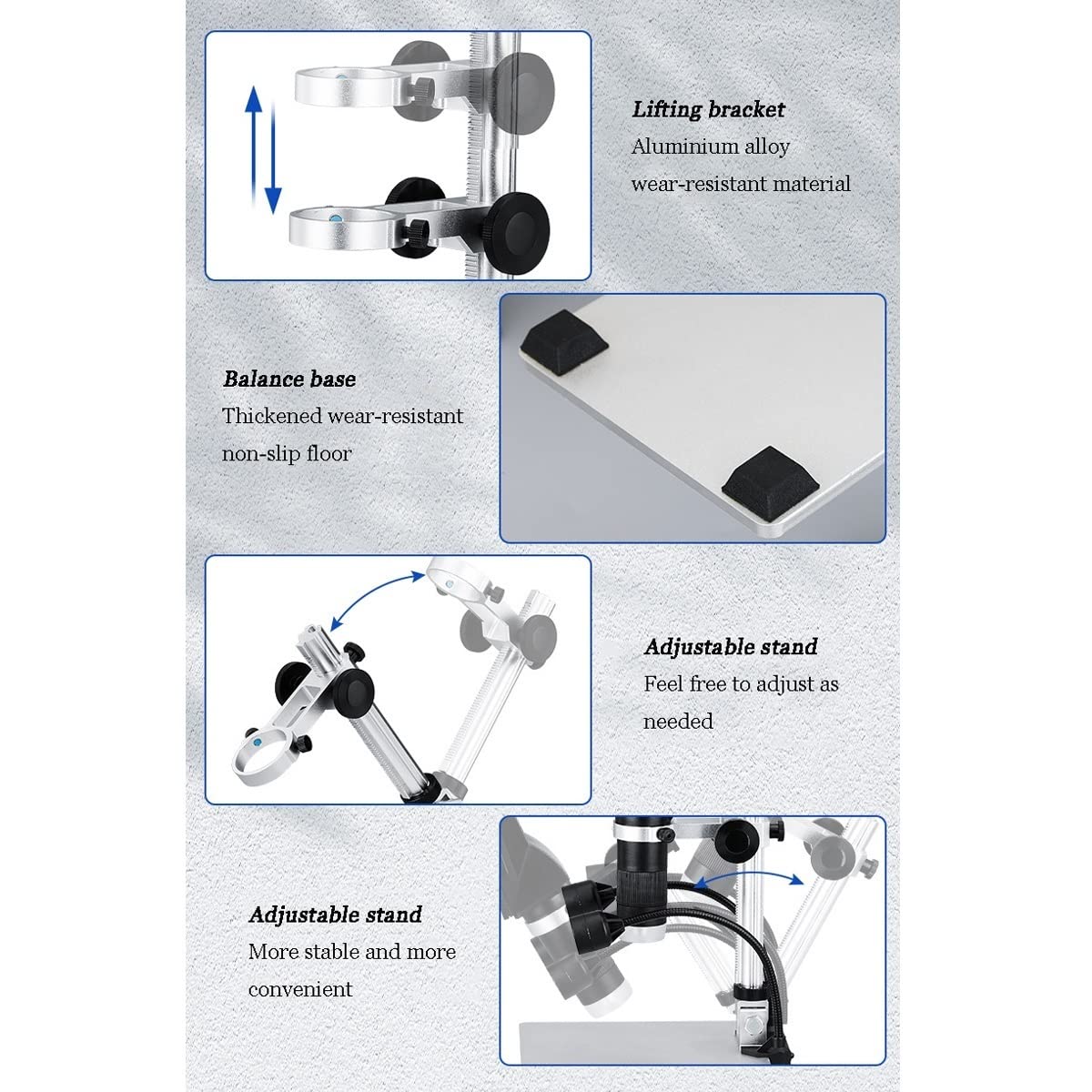 Lifting bracket
Aluminium alloy wear-resistant material

Balance base
Thickened wear-resistant non-slip floor

Adjustable stand
Feel free to adjust as needed

Adjustable stand
More stable and more convenient