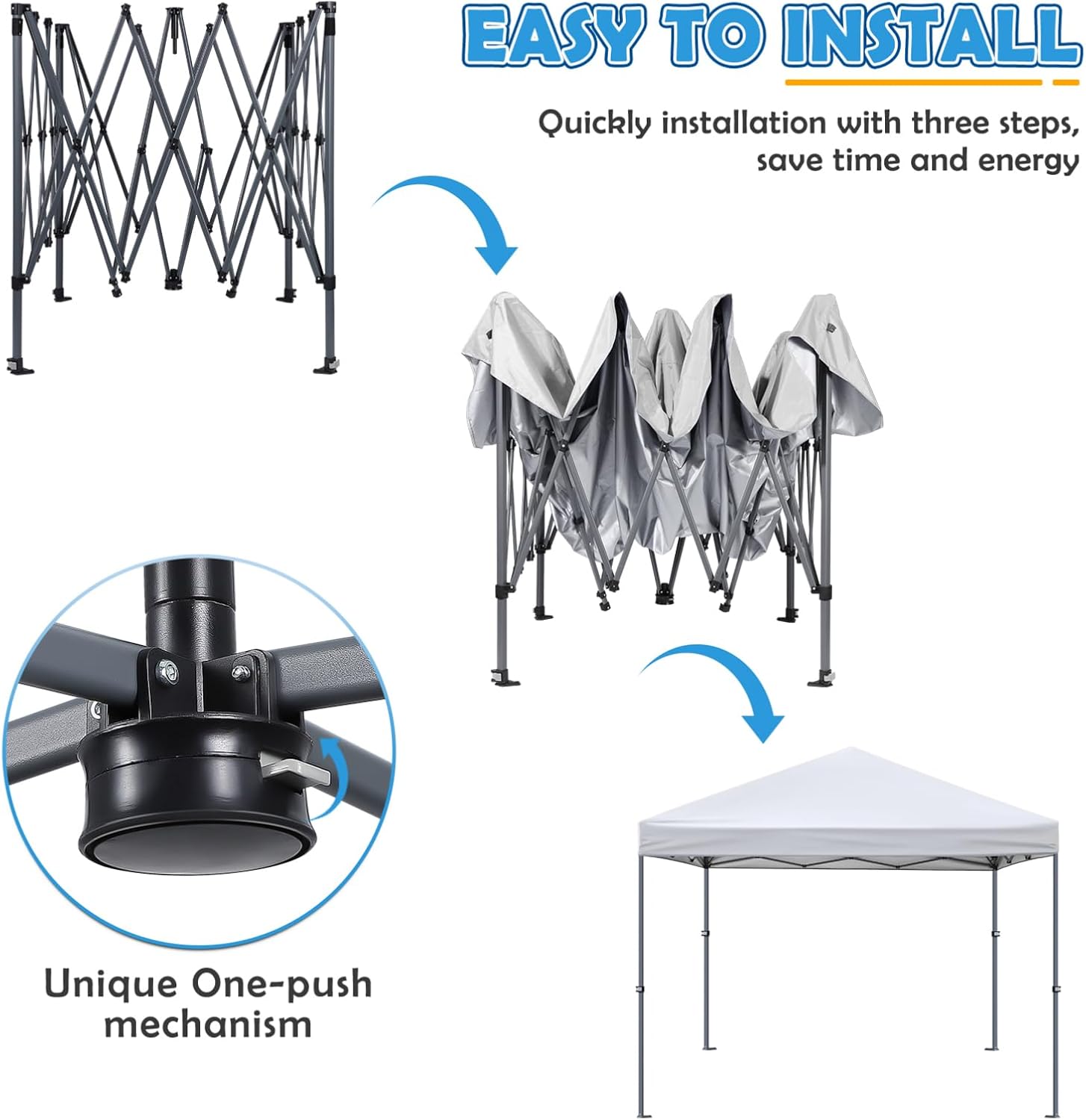 EASY TO INSTALL

Quickly installation with three steps, save time and energy

Unique One-push mechanism