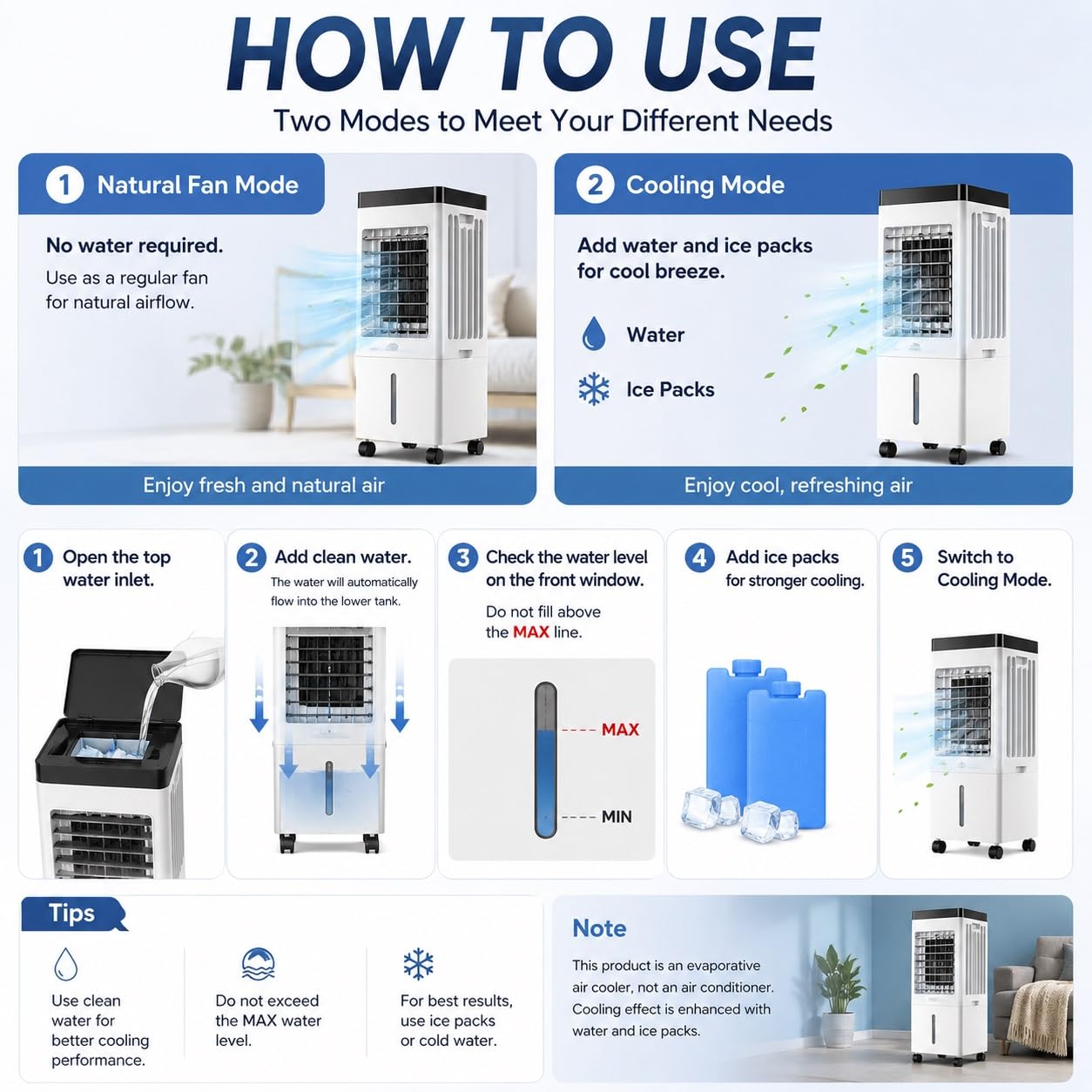 HOW TO USE

Two Modes to Meet Your Different Needs

1 Natural Fan Mode

No water required.

Use as a regular fan for natural airflow.

Enjoy fresh and natural air

2 Cooling Mode

Add water and ice packs for cool breeze.

Water

Ice Packs

Enjoy cool, refreshing air

1 Open the top water inlet.

2 Add clean water.

The water will automatically flow into the lower tank.

3 Check the water level on the front window.

Do not fill above the MAX line.

MAX

MIN

4 Add ice packs for stronger cooling.

5 Switch to Cooling Mode.

Tips

Use clean water for better cooling performance.

Do not exceed the MAX water level.

For best results, use ice packs or cold water.

Note

This product is an evaporative air cooler, not an air conditioner. Cooling effect is enhanced with water and ice packs.