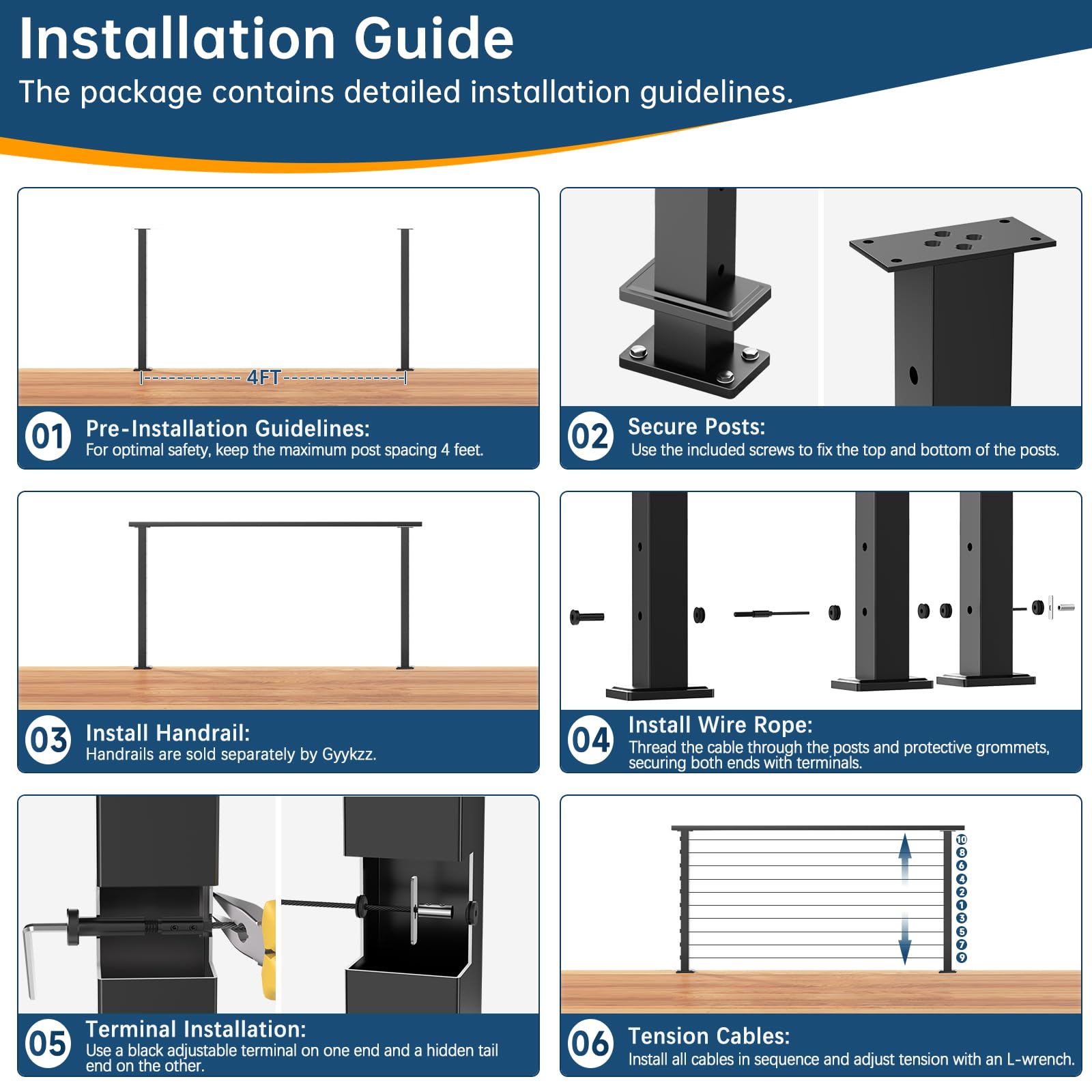 Installation Guide

The package contains detailed installation guidelines.

4FT

01 Pre-Installation Guidelines:
For optimal safety, keep the maximum post spacing 4 feet.

02 Secure Posts:
Use the included screws to fix the top and bottom of the posts.

03 Install Handrail:
Handrails are sold separately by Gyykzz.

04 Install Wire Rope:
Thread the cable through the posts and protective grommets, securing both ends with terminals.

05 Terminal Installation:
Use a black adjustable terminal on one end and a hidden tail end on the other.

10
8
6
4
2
1
3
5
7
9

06 Tension Cables:
Install all cables in sequence and adjust tension with an L-wrench.