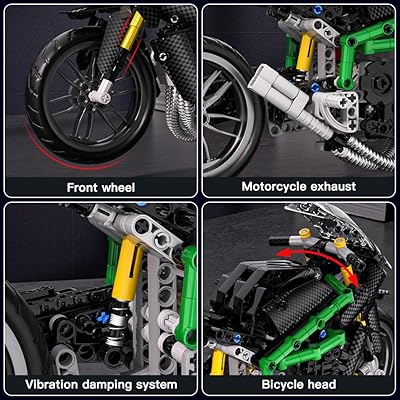 Front wheel

Motorcycle exhaust

Vibration damping system

Bicycle head