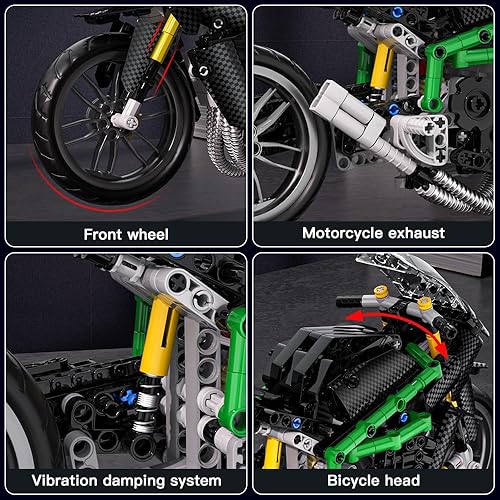 Front wheel

Motorcycle exhaust

Vibration damping system

Bicycle head