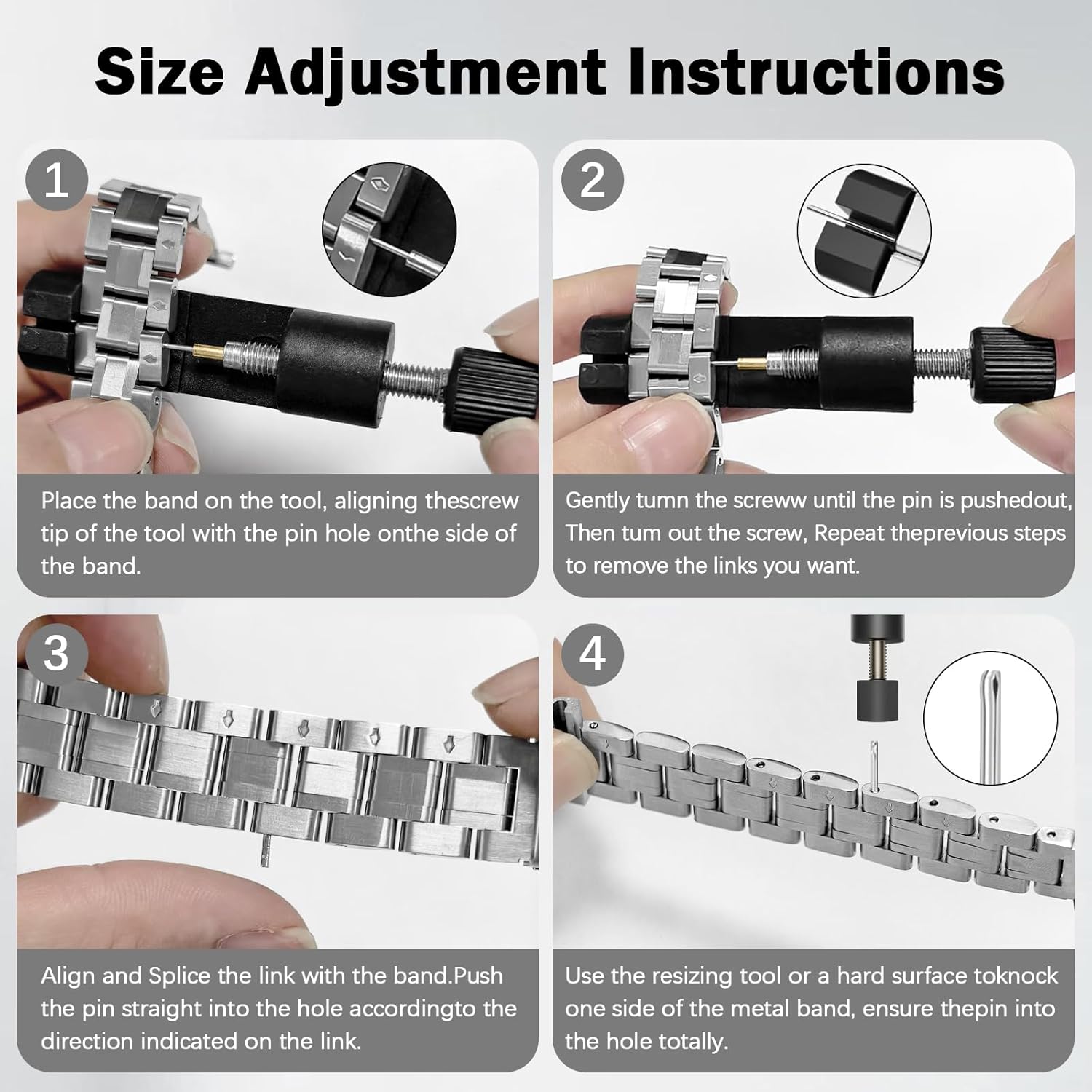 Size Adjustment Instructions

1

Place the band on the tool, aligning thescrew tip of the tool with the pin hole onthe side of the band.

2

Gently tumn the screww until the pin is pushedout, Then tum out the screw, Repeat theprevious steps to remove the links you want.

3

Align and Splice the link with the band.Push the pin straight into the hole accordingto the direction indicated on the link.

4

Use the resizing tool or a hard surface toknock one side of the metal band, ensure thepin into the hole totally.