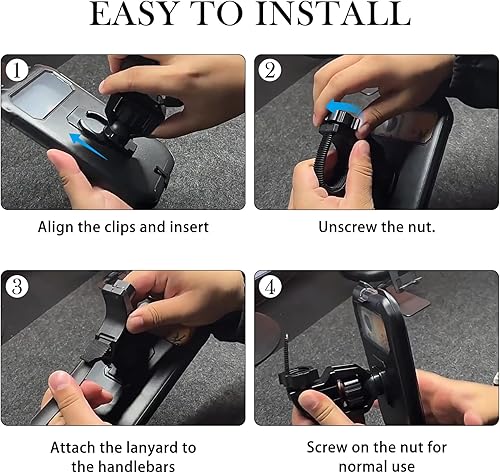 EASY TO INSTALL

1

Align the clips and insert

2

Unscrew the nut.

3

Attach the lanyard to the handlebars

4

Screw on the nut for normal use