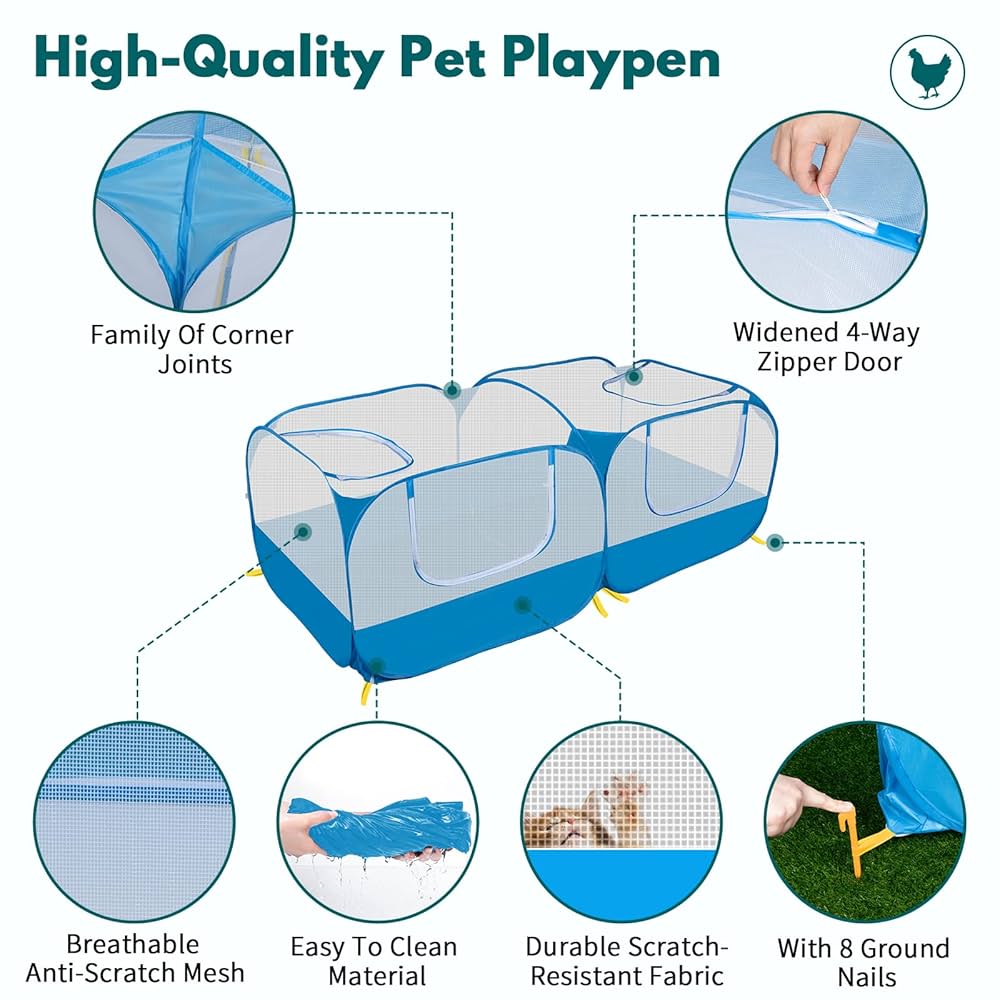 High-Quality Pet Playpen

Family Of Corner Joints

Widened 4-Way Zipper Door

Breathable Anti-Scratch Mesh

Easy To Clean Material

Durable Scratch-Resistant Fabric

With 8 Ground Nails