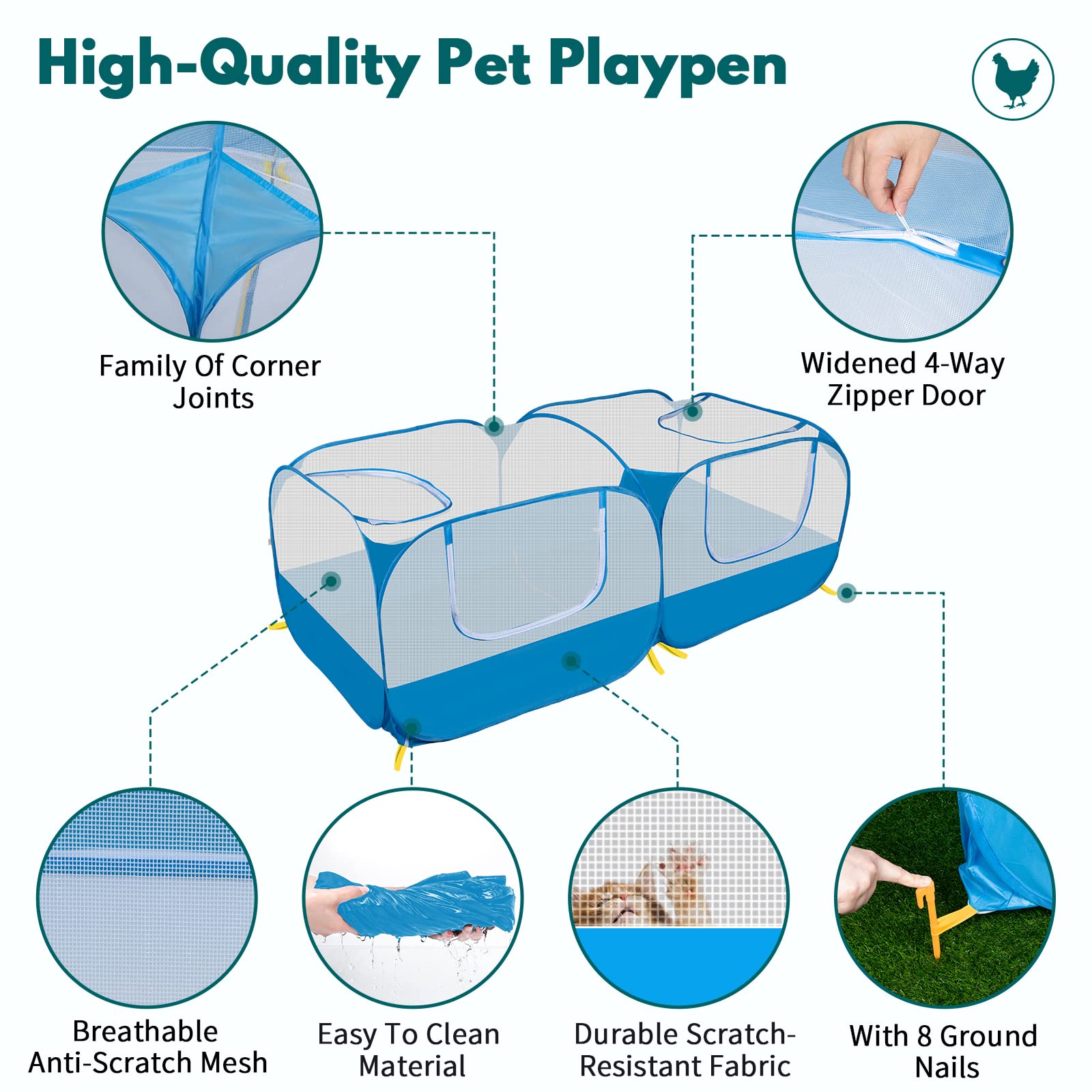 High-Quality Pet Playpen

Family Of Corner Joints

Widened 4-Way Zipper Door

Breathable Anti-Scratch Mesh

Easy To Clean Material

Durable Scratch-Resistant Fabric

With 8 Ground Nails