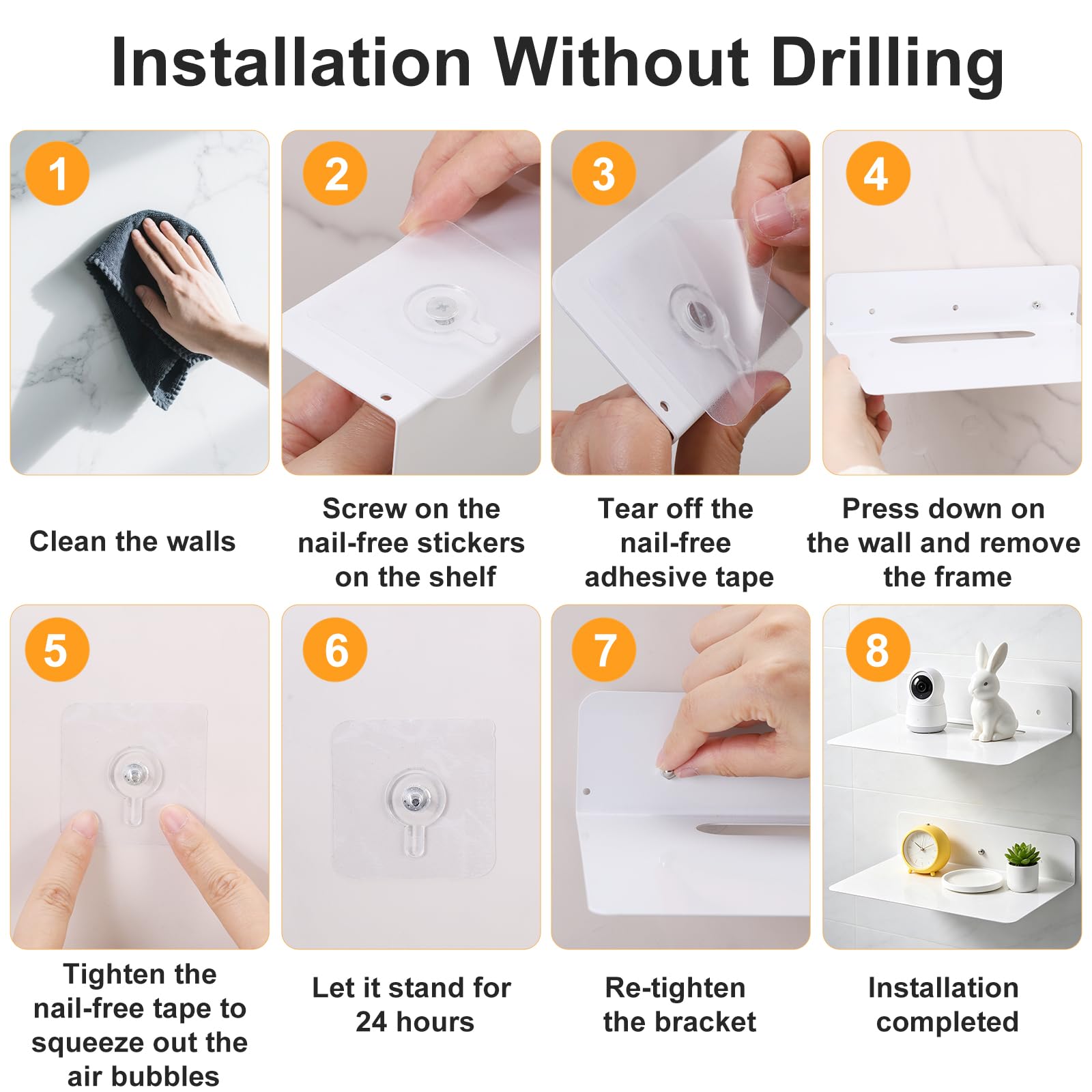 Installation Without Drilling

1

Clean the walls

2

Screw on the nail-free stickers on the shelf

3

Tear off the nail-free adhesive tape

4

Press down on the wall and remove the frame

5

Tighten the nail-free tape to squeeze out the air bubbles

6

Let it stand for 24 hours

7

Re-tighten the bracket

8

Installation completed