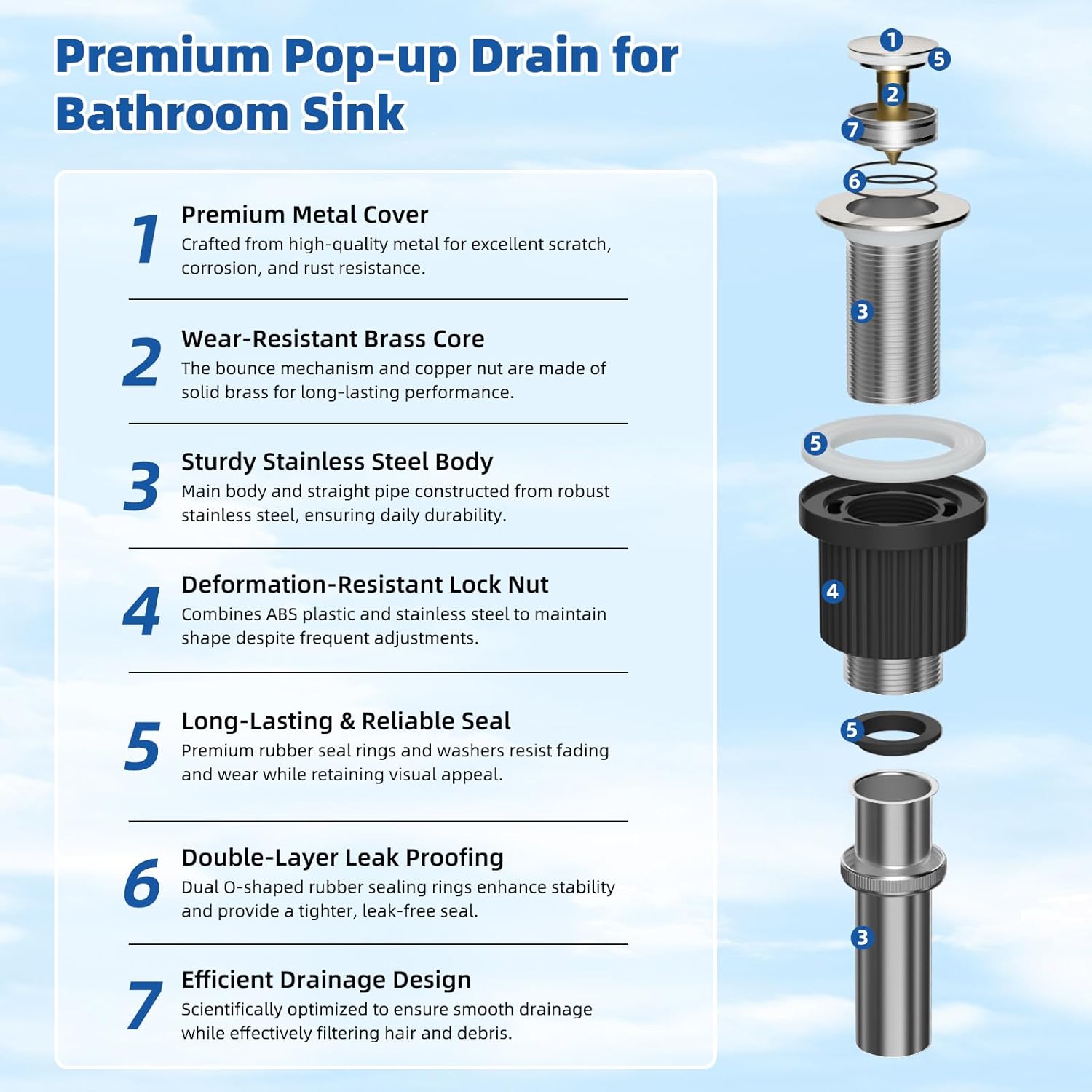 Premium Pop-up Drain for Bathroom Sink

1
Premium Metal Cover
Crafted from high-quality metal for excellent scratch, corrosion, and rust resistance.

2
Wear-Resistant Brass Core
The bounce mechanism and copper nut are made of solid brass for long-lasting performance.

3
Sturdy Stainless Steel Body
Main body and straight pipe constructed from robust stainless steel, ensuring daily durability.

4
Deformation-Resistant Lock Nut
Combines ABS plastic and stainless steel to maintain shape despite frequent adjustments.

5
Long-Lasting & Reliable Seal
Premium rubber seal rings and washers resist fading and wear while retaining visual appeal.

6
Double-Layer Leak Proofing
Dual O-shaped rubber sealing rings enhance stability and provide a tighter, leak-free seal.

7
Efficient Drainage Design
Scientifically optimized to ensure smooth drainage while effectively filtering hair and debris.

1
5
2
7
6
3
5
4
5
3