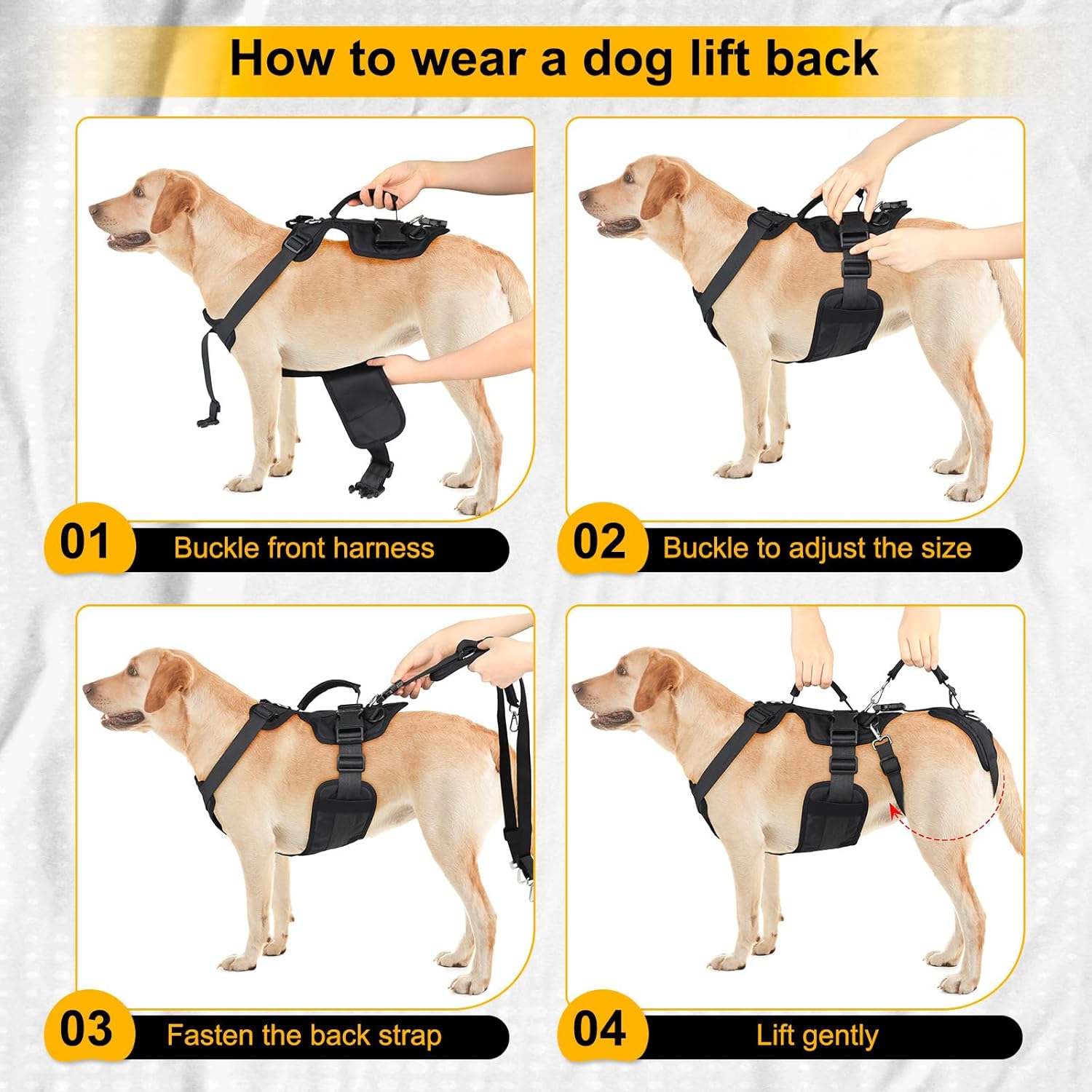 How to wear a dog lift back

01 Buckle front harness

02 Buckle to adjust the size

03 Fasten the back strap

04 Lift gently