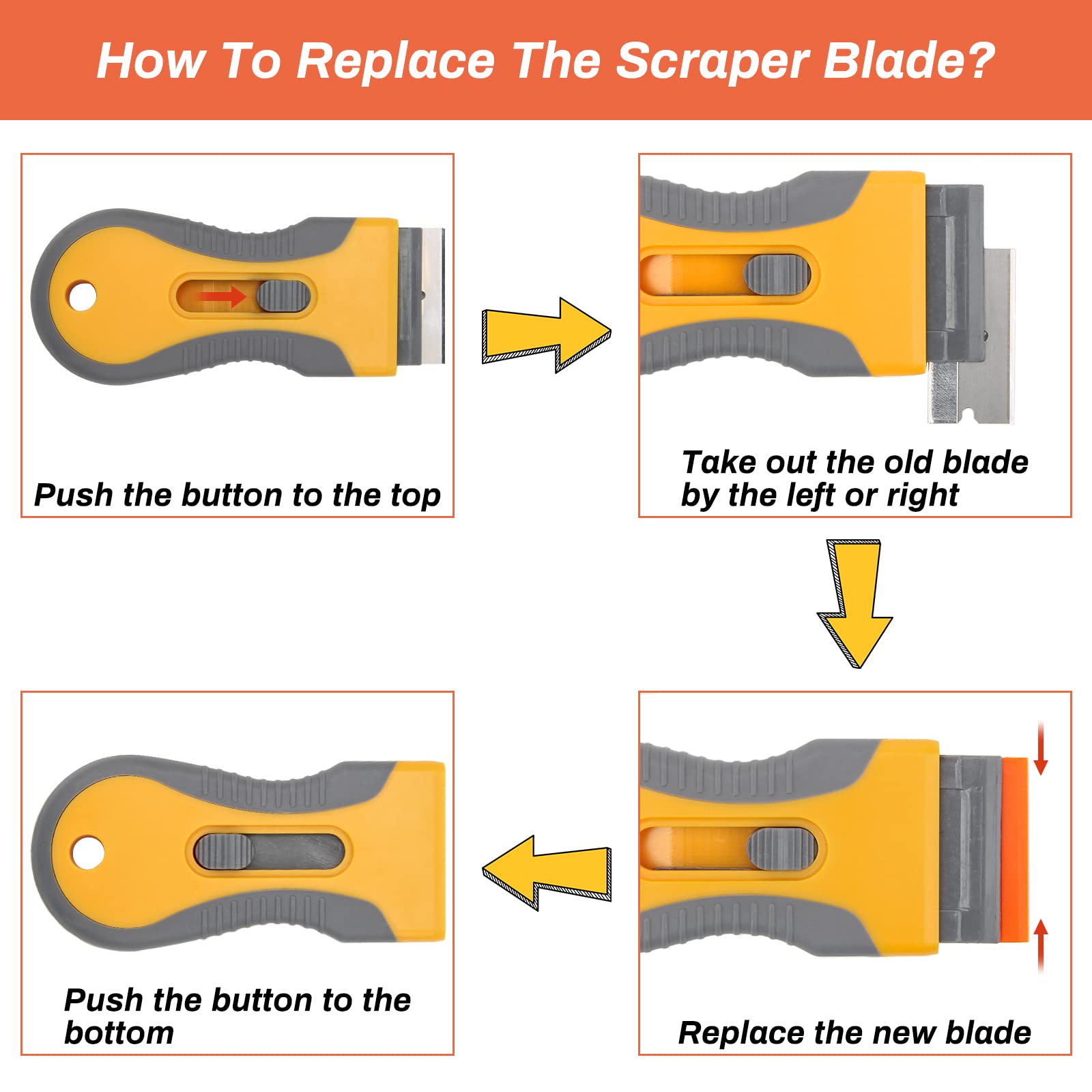 How To Replace The Scraper Blade?

Push the button to the top

Take out the old blade by the left or right

Replace the new blade

Push the button to the bottom