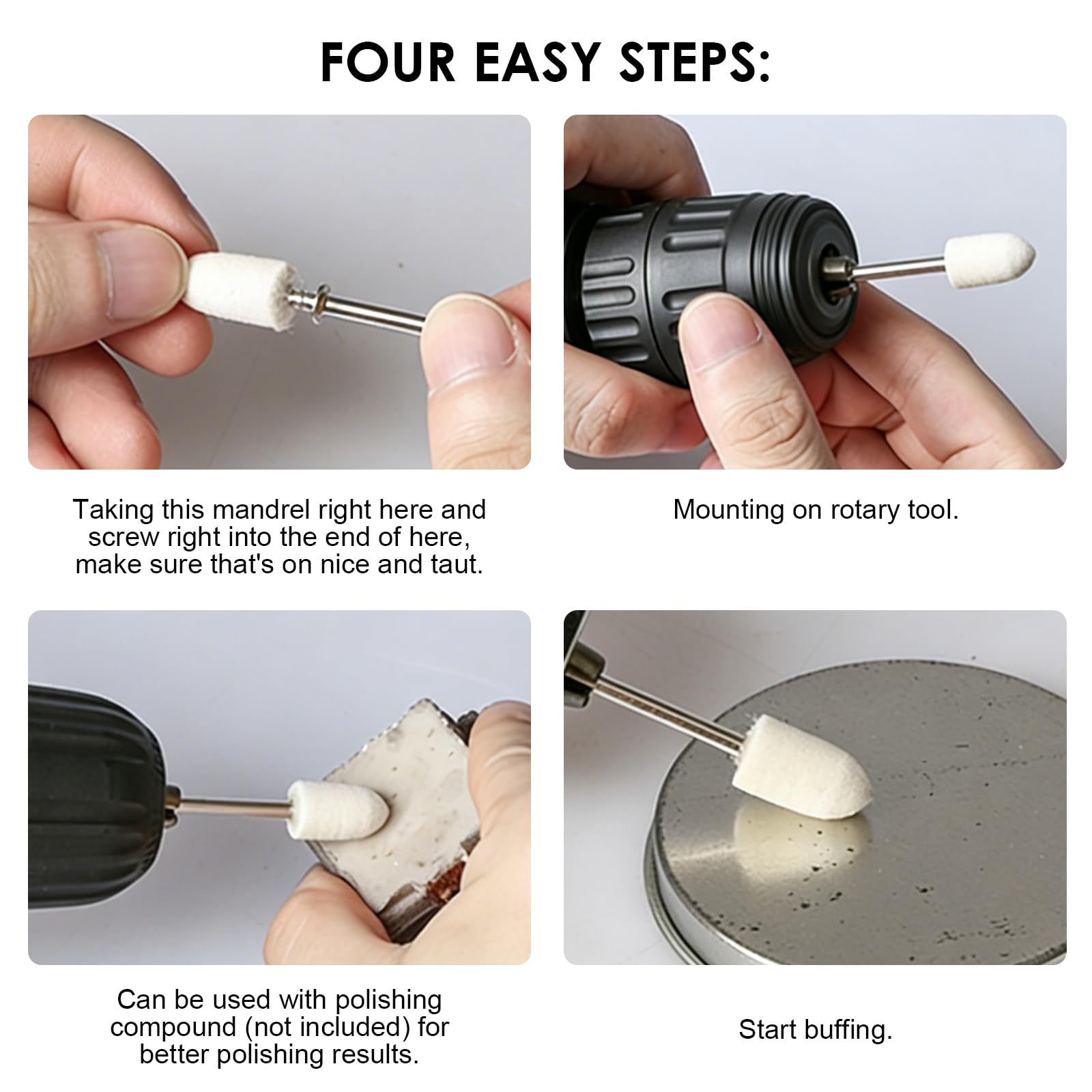 FOUR EASY STEPS:

Taking this mandrel right here and screw right into the end of here, make sure that's on nice and taut.

Mounting on rotary tool.

Can be used with polishing compound (not included) for better polishing results.

Start buffing.