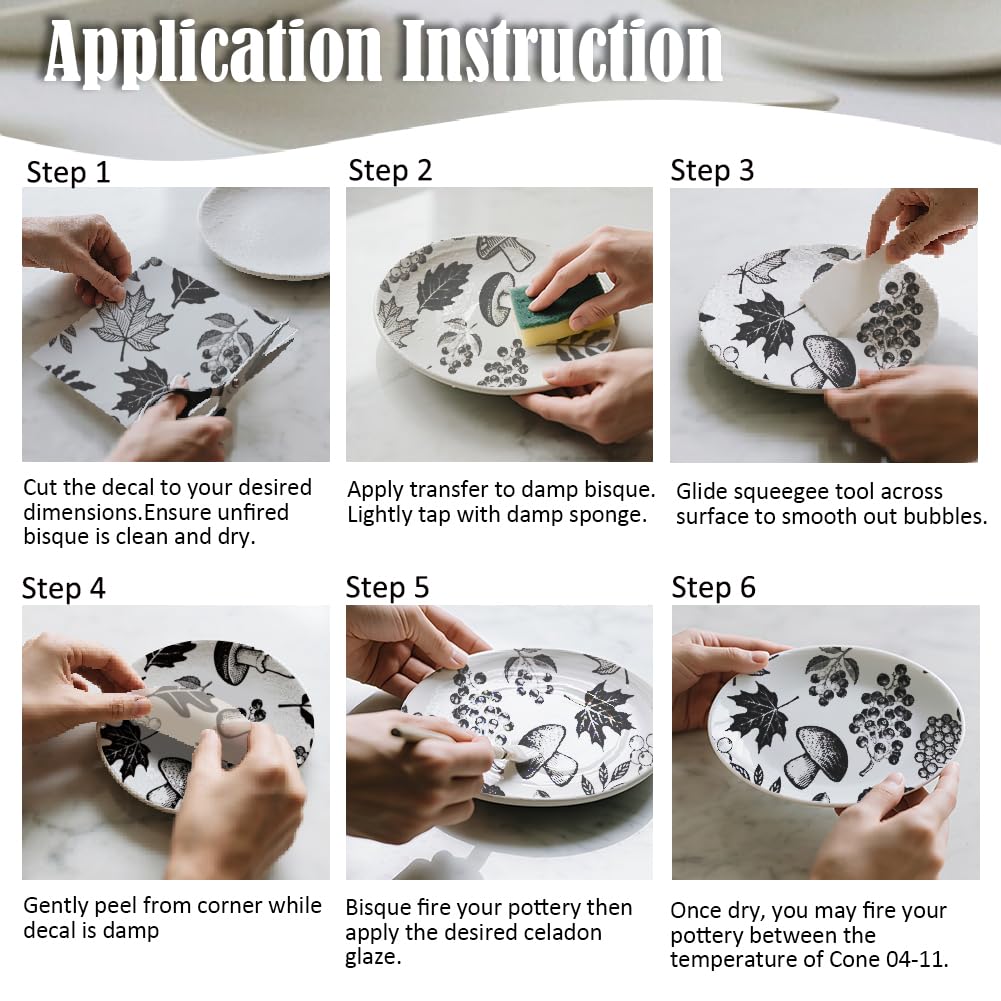 Application Instruction

Step 1

Cut the decal to your desired dimensions.Ensure unfired bisque is clean and dry.

Step 2

Apply transfer to damp bisque. Lightly tap with damp sponge.

Step 3

Glide squeegee tool across surface to smooth out bubbles.

Step 4

Gently peel from corner while decal is damp

Step 5

Bisque fire your pottery then apply the desired celadon glaze.

Step 6

Once dry, you may fire your pottery between the temperature of Cone 04-11.