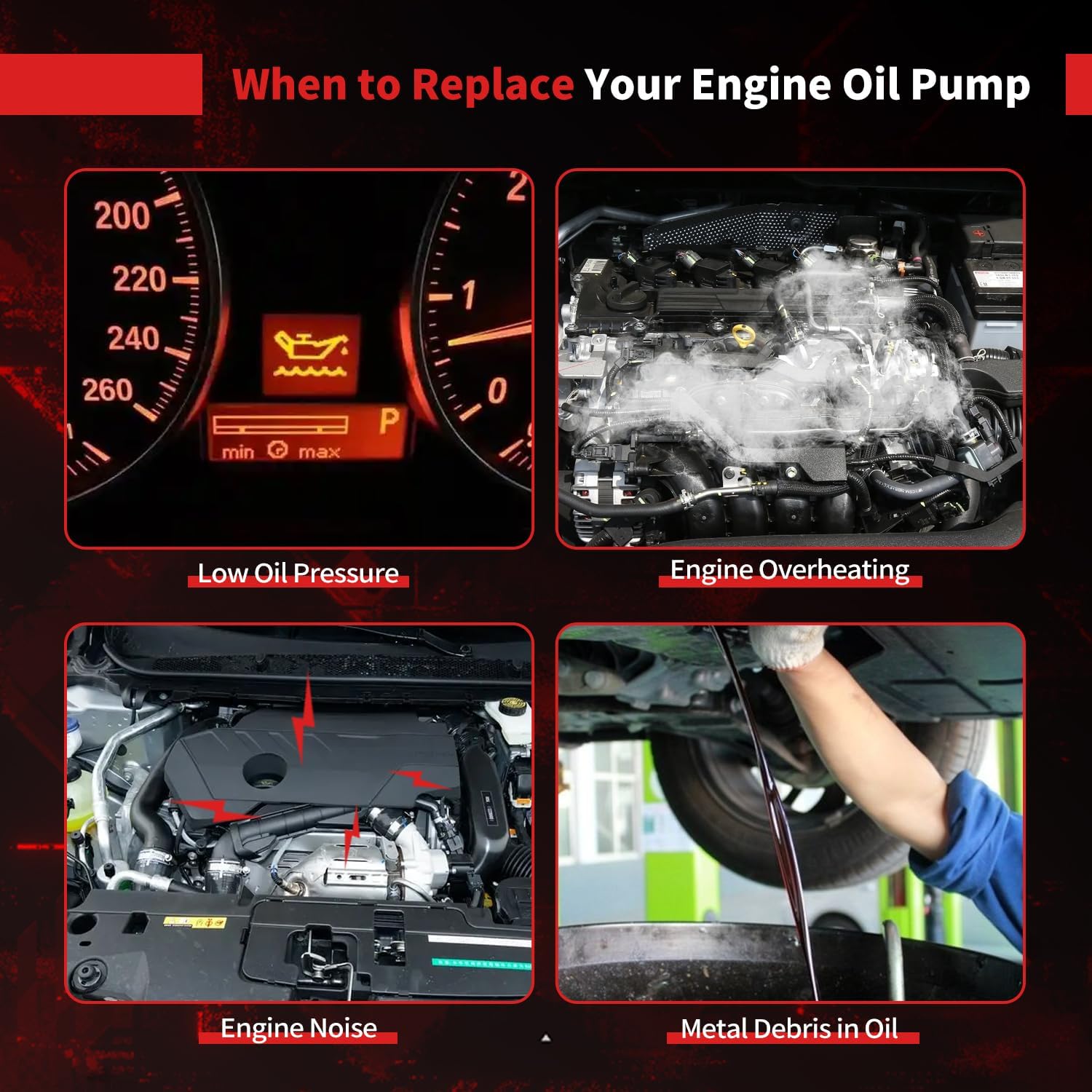 When to Replace Your Engine Oil Pump

200
220
240
260
2
1
0
P
min max

Low Oil Pressure

Engine Overheating

Engine Noise

Metal Debris in Oil