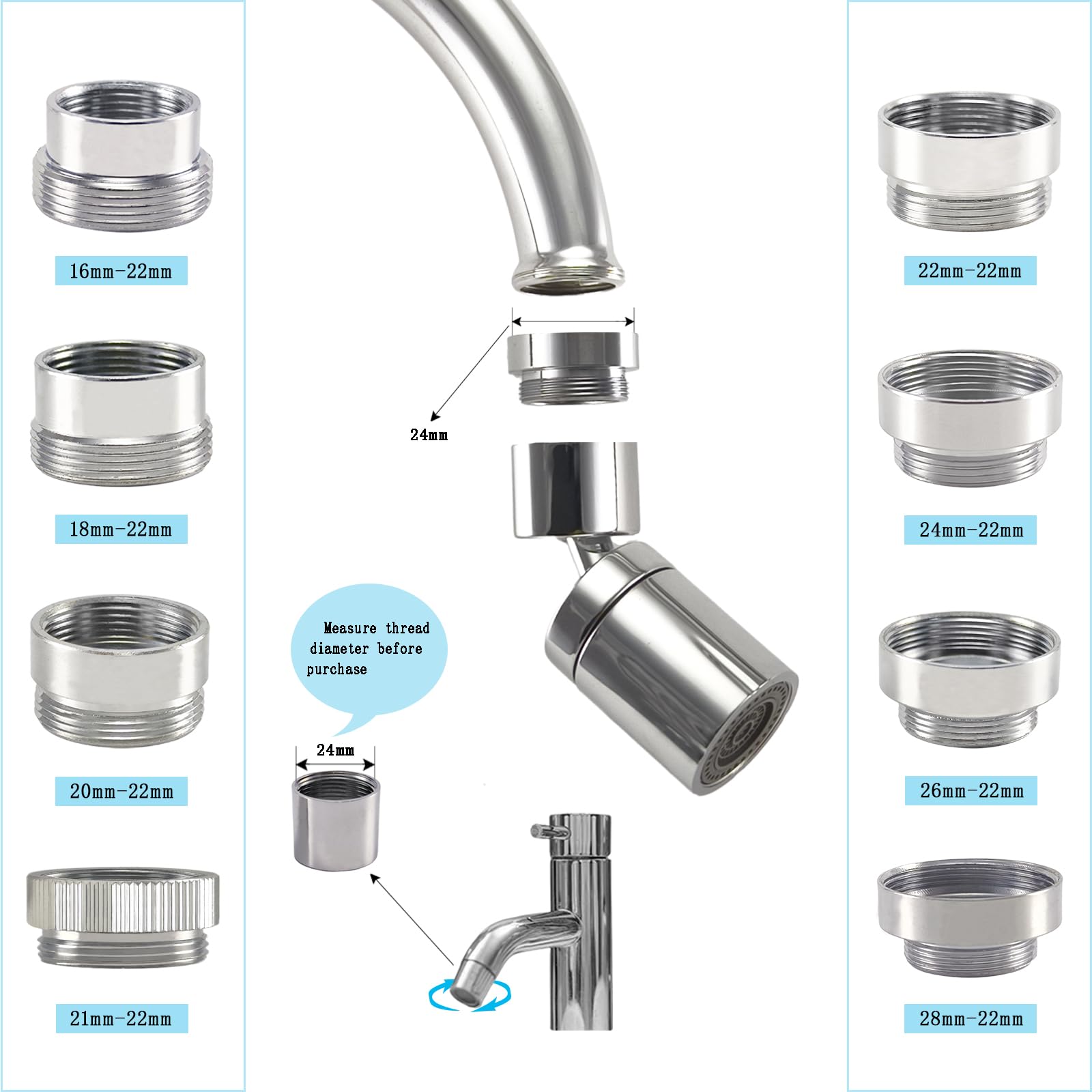 16mm-22mm

18mm-22mm

20mm-22mm

21mm-22mm

24mm

Measure thread diameter before purchase

24mm

22mm-22mm

24mm-22mm

26mm-22mm

28mm-22mm