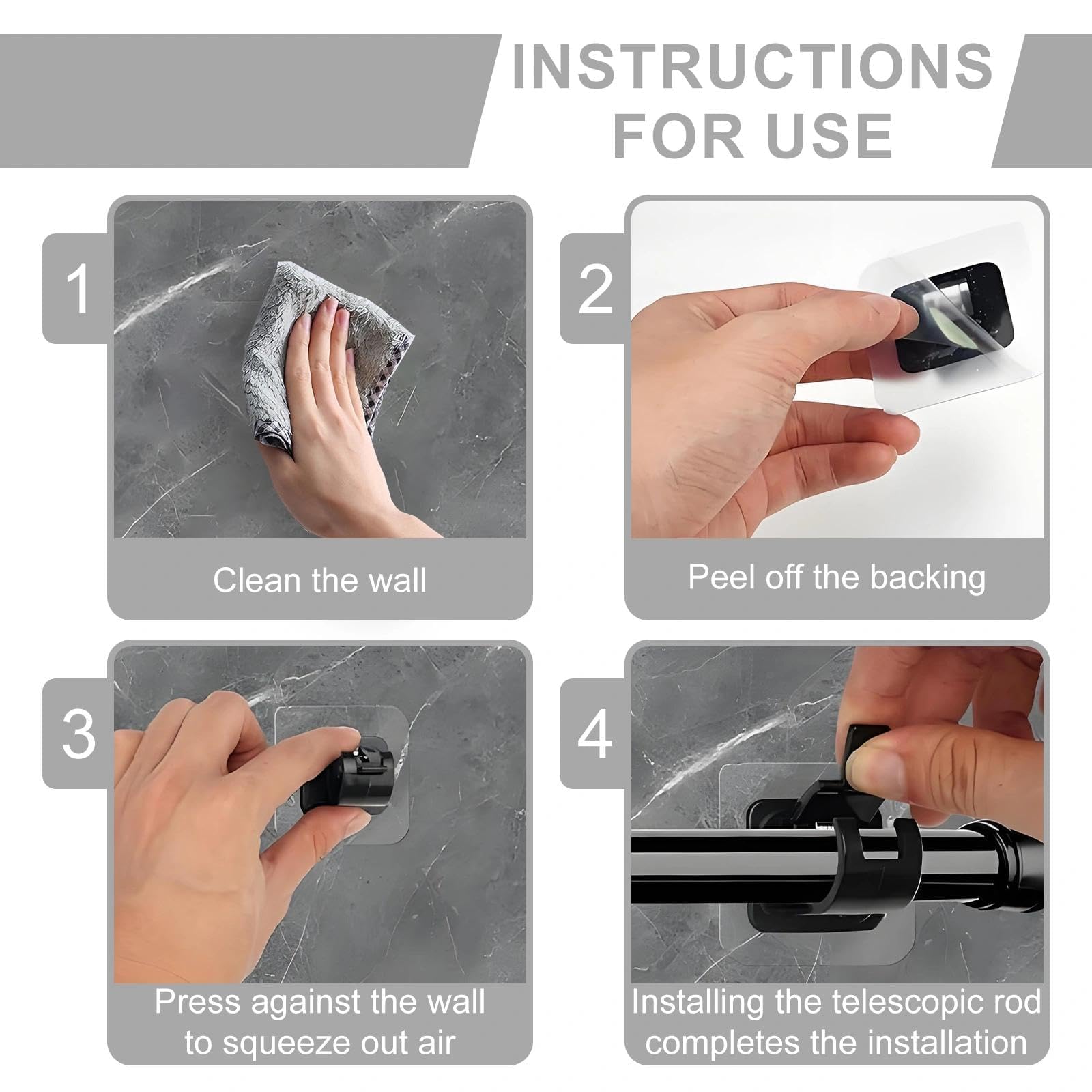 INSTRUCTIONS FOR USE

1

Clean the wall

2

Peel off the backing

3

Press against the wall to squeeze out air

4

Installing the telescopic rod completes the installation