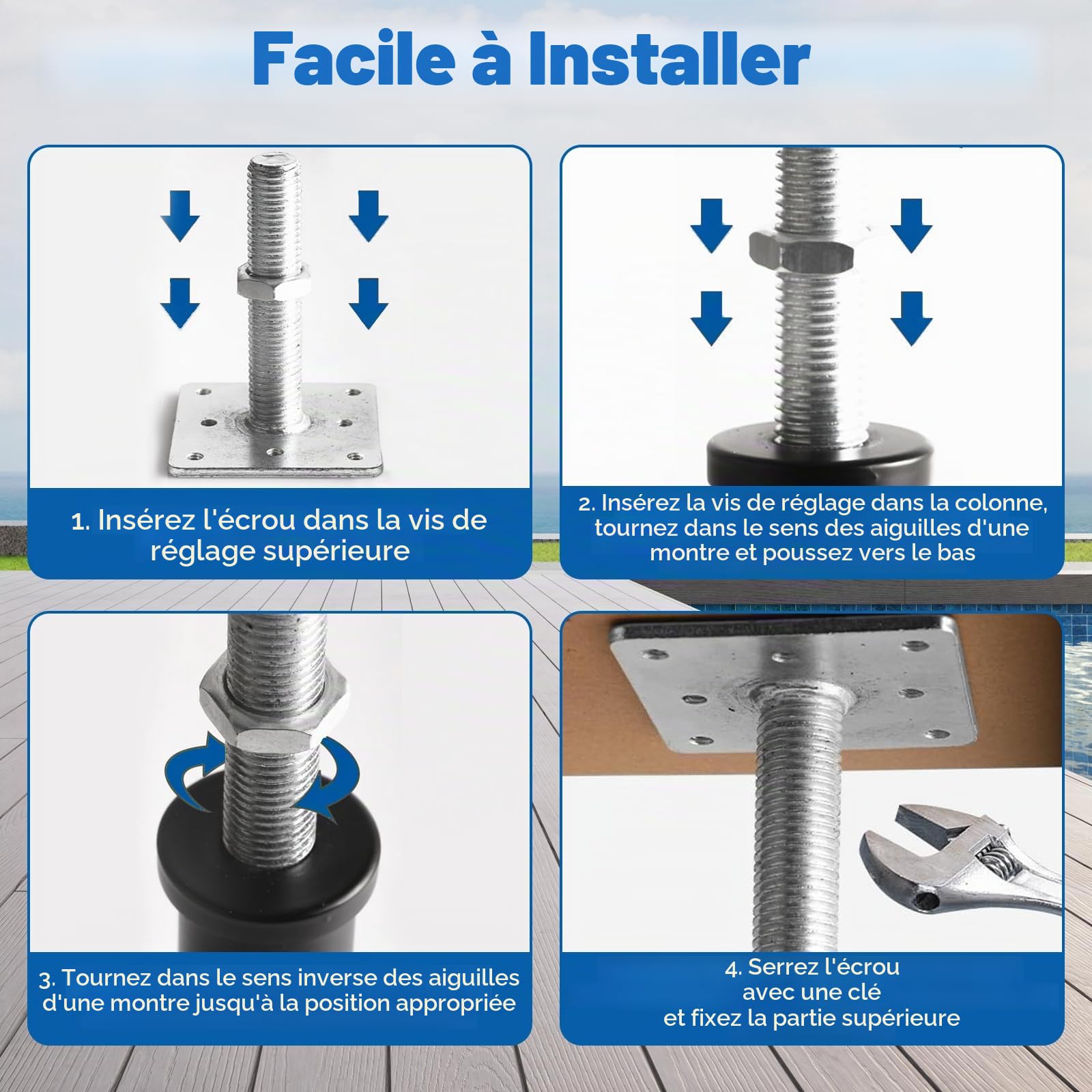 Facile à Installer

1. Insérez l'écrou dans la vis de réglage supérieure

2. Insérez la vis de réglage dans la colonne, tournez dans le sens des aiguilles d'une montre et poussez vers le bas

3. Tournez dans le sens inverse des aiguilles d'une montre jusqu'à la position appropriée

4. Serrez l'écrou avec une clé et fixez la partie supérieure