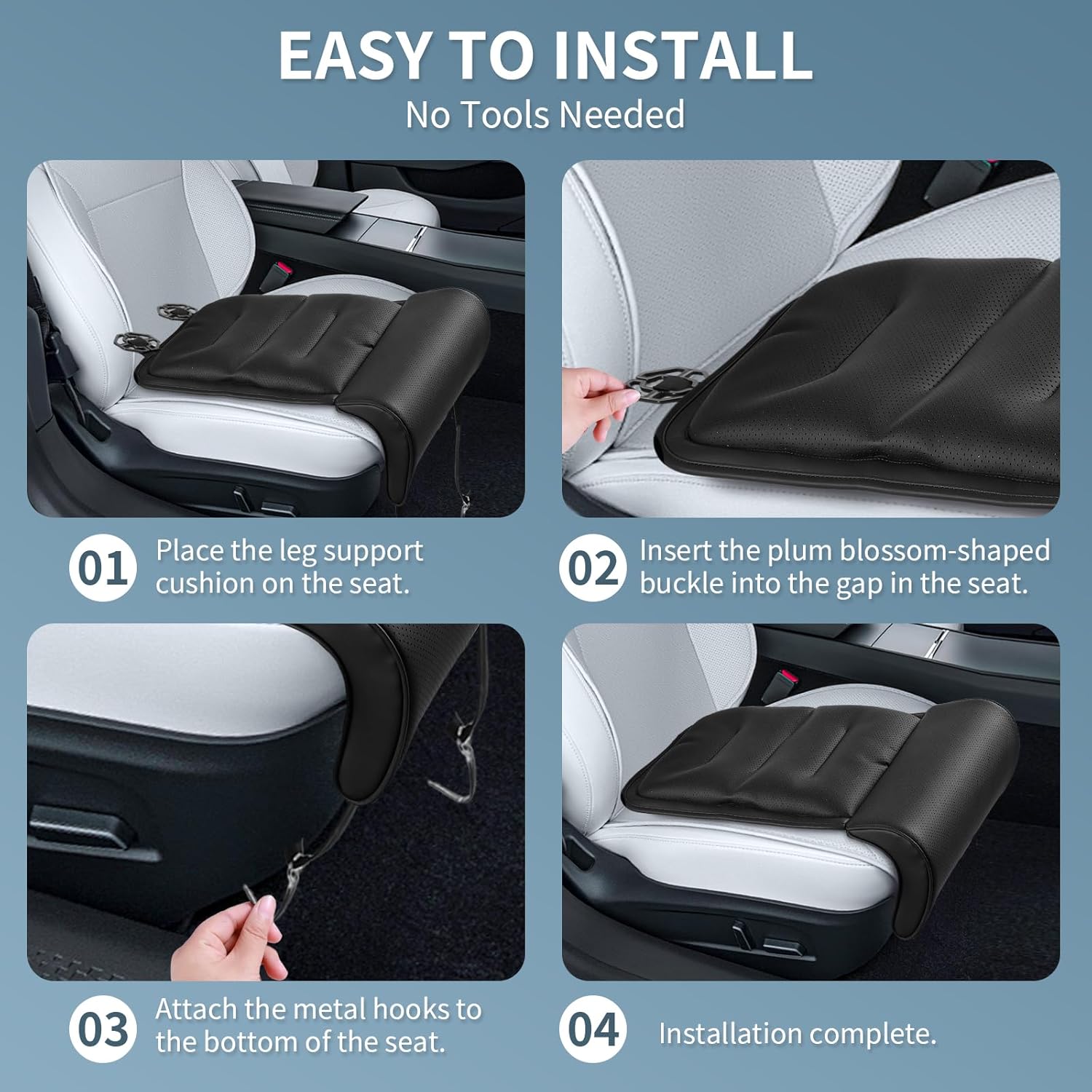 EASY TO INSTALL
No Tools Needed

01 Place the leg support cushion on the seat.

02 Insert the plum blossom-shaped buckle into the gap in the seat.

03 Attach the metal hooks to the bottom of the seat.

04 Installation complete.