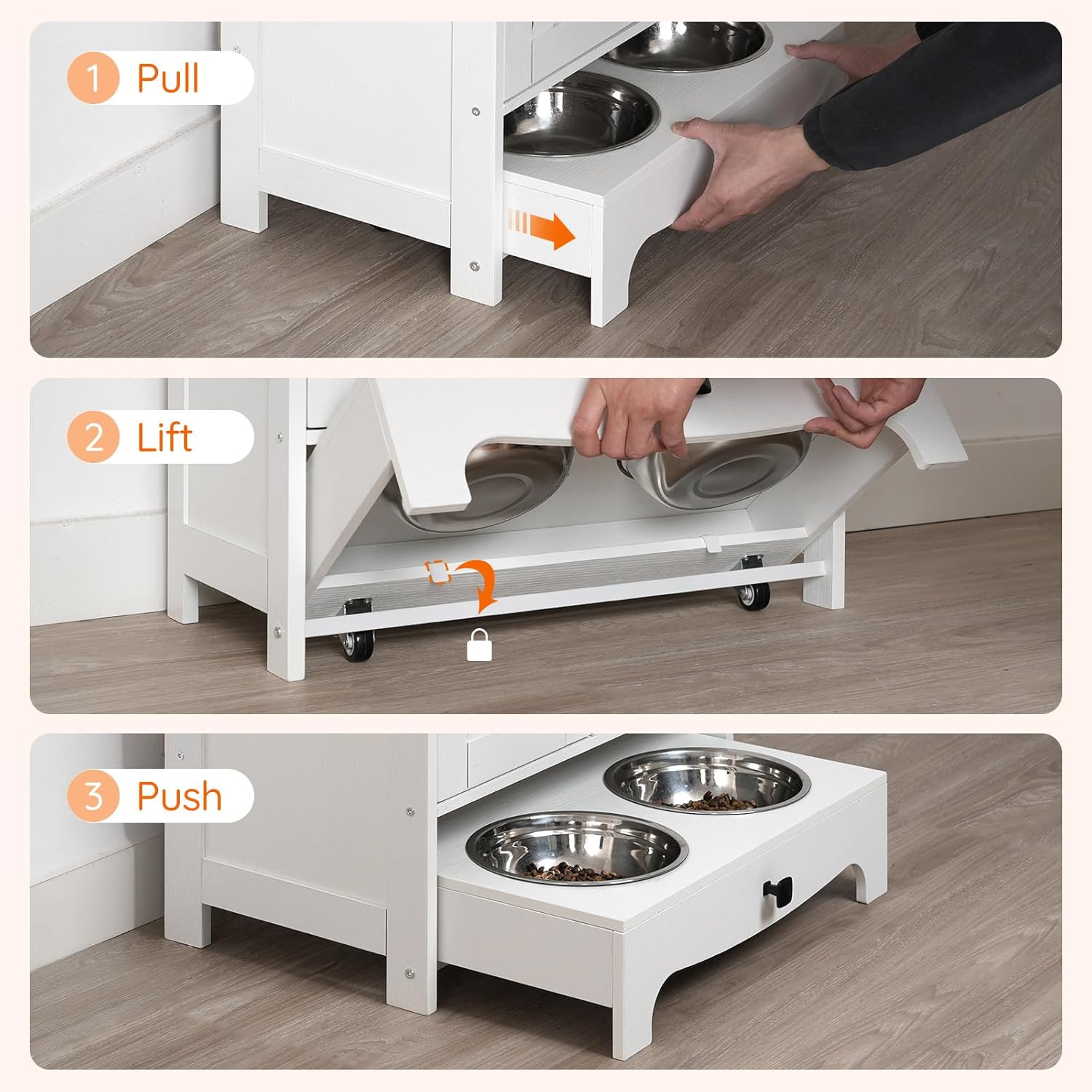 1 Pull

2 Lift

3 Push