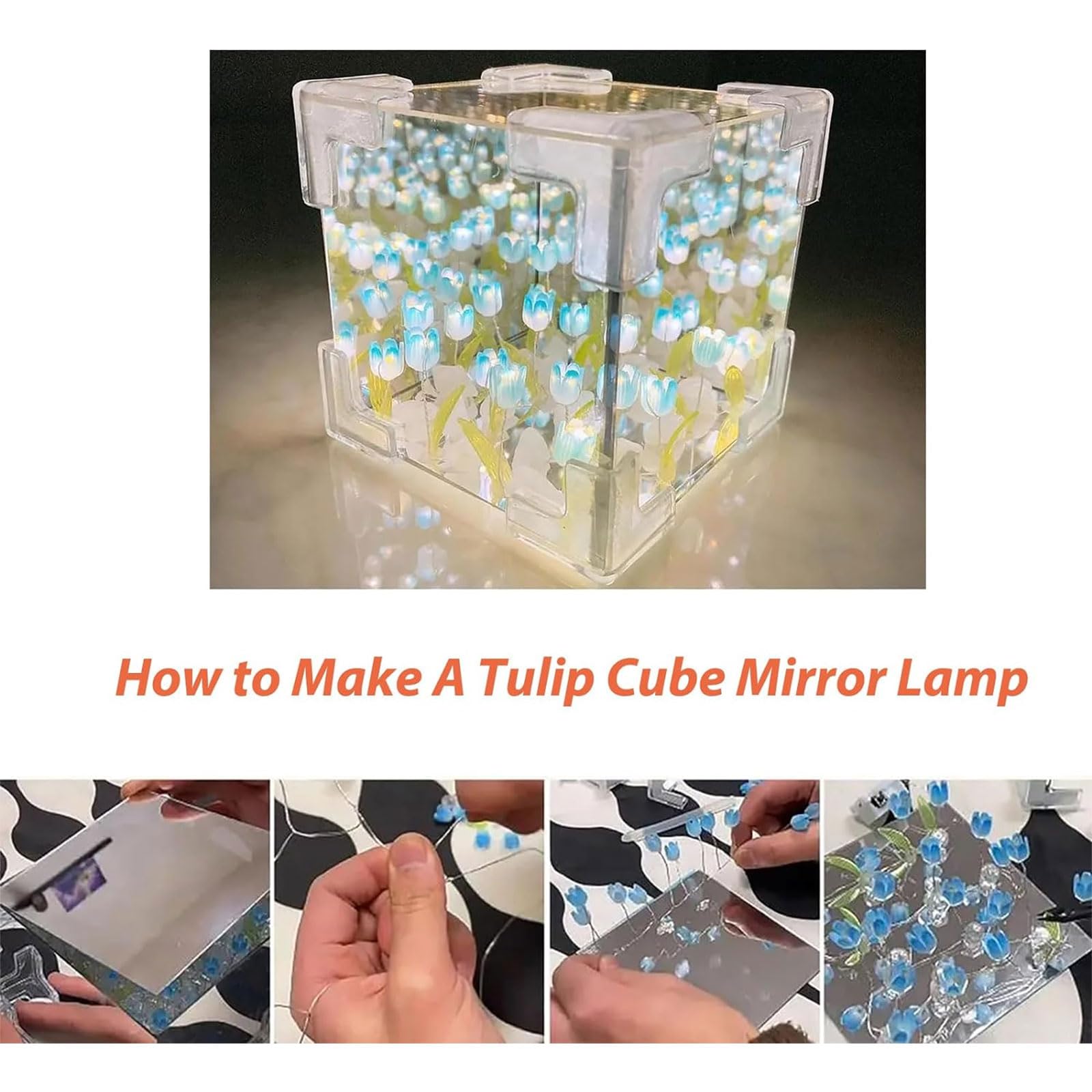 How to Make A Tulip Cube Mirror Lamp