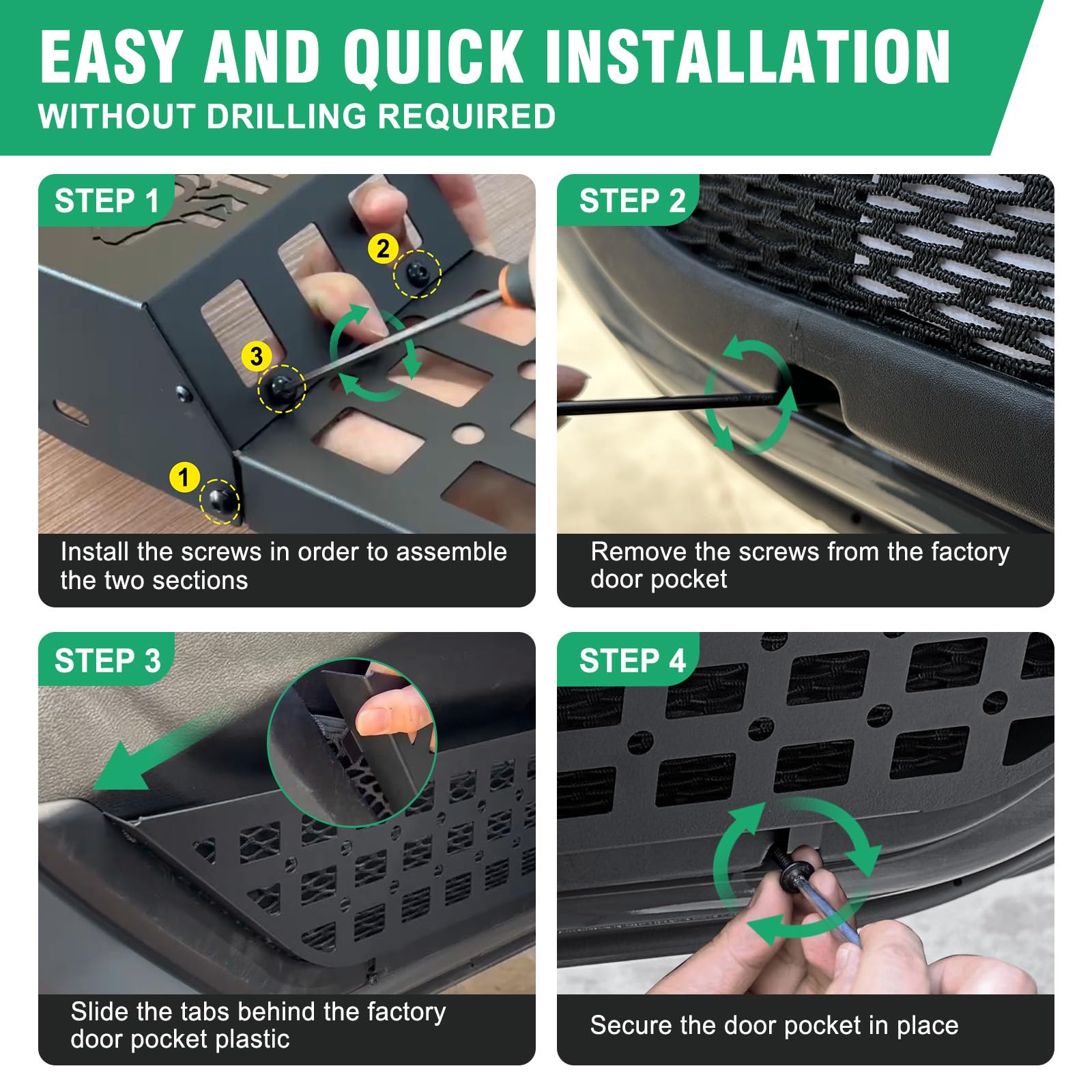 EASY AND QUICK INSTALLATION
WITHOUT DRILLING REQUIRED

STEP 1
2
3
1
Install the screws in order to assemble the two sections

STEP 2
Remove the screws from the factory door pocket

STEP 3
Slide the tabs behind the factory door pocket plastic

STEP 4
Secure the door pocket in place