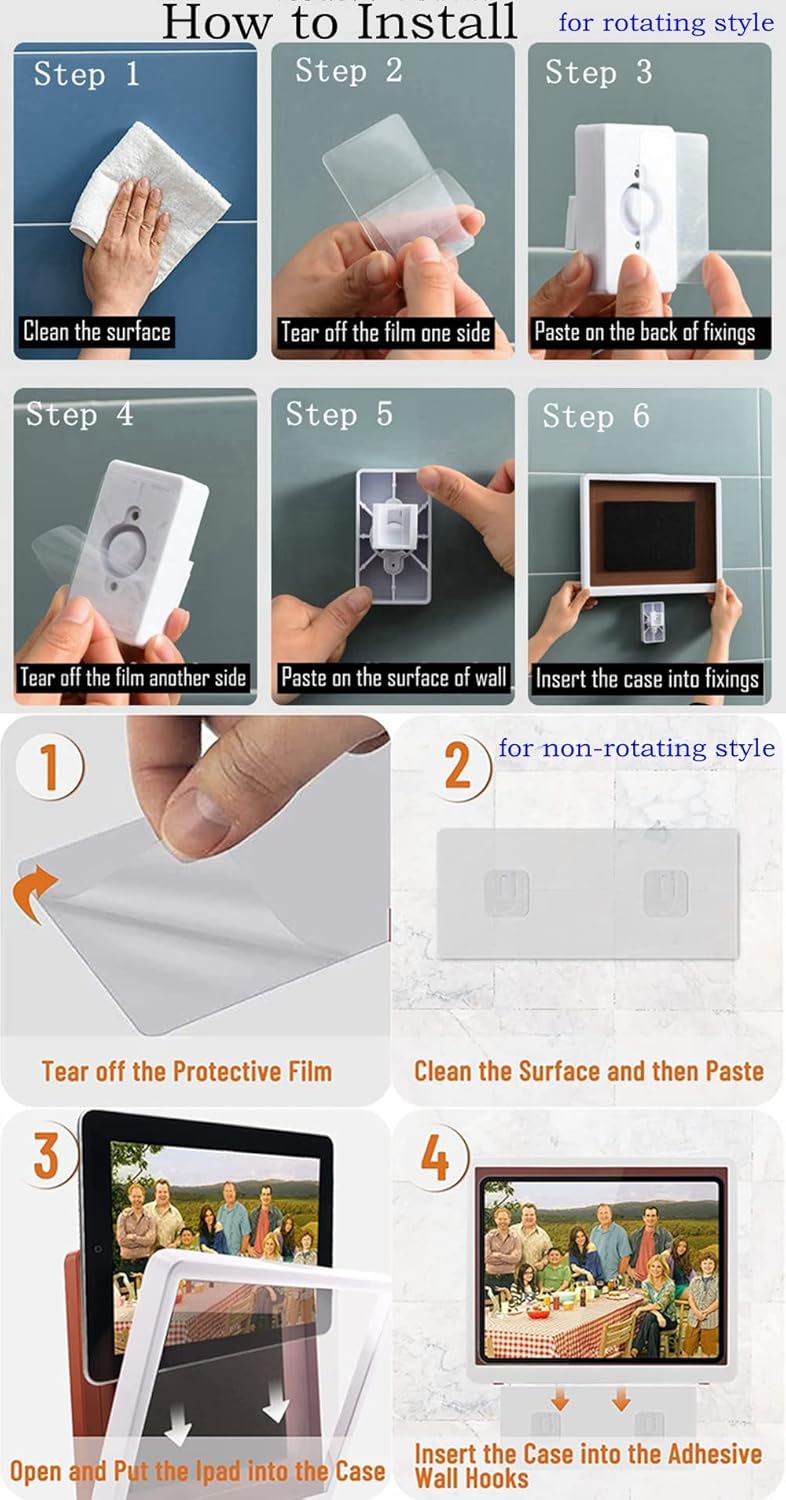 How to Install
for rotating style

Step 1
Clean the surface

Step 2
Tear off the film one side

Step 3
Paste on the back of fixings

Step 4
Tear off the film another side

Step 5
Paste on the surface of wall

Step 6
Insert the case into fixings

for non-rotating style

1
Tear off the Protective Film

2
Clean the Surface and then Paste

3
Open and Put the Ipad into the Case

4
Insert the Case into the Adhesive Wall Hooks