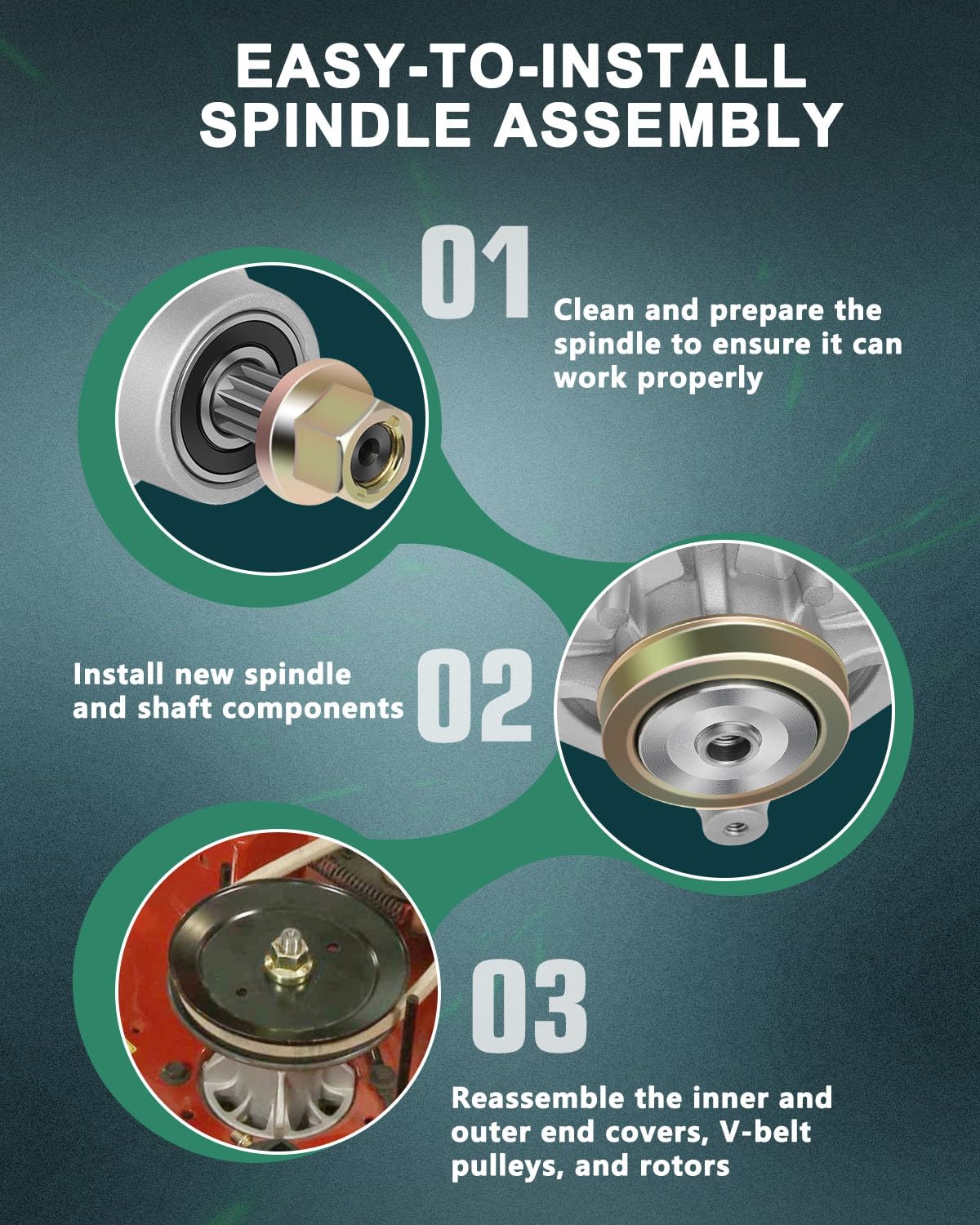 EASY-TO-INSTALL SPINDLE ASSEMBLY

01

Clean and prepare the spindle to ensure it can work properly

Install new spindle and shaft components

02

03

Reassemble the inner and outer end covers, V-belt pulleys, and rotors