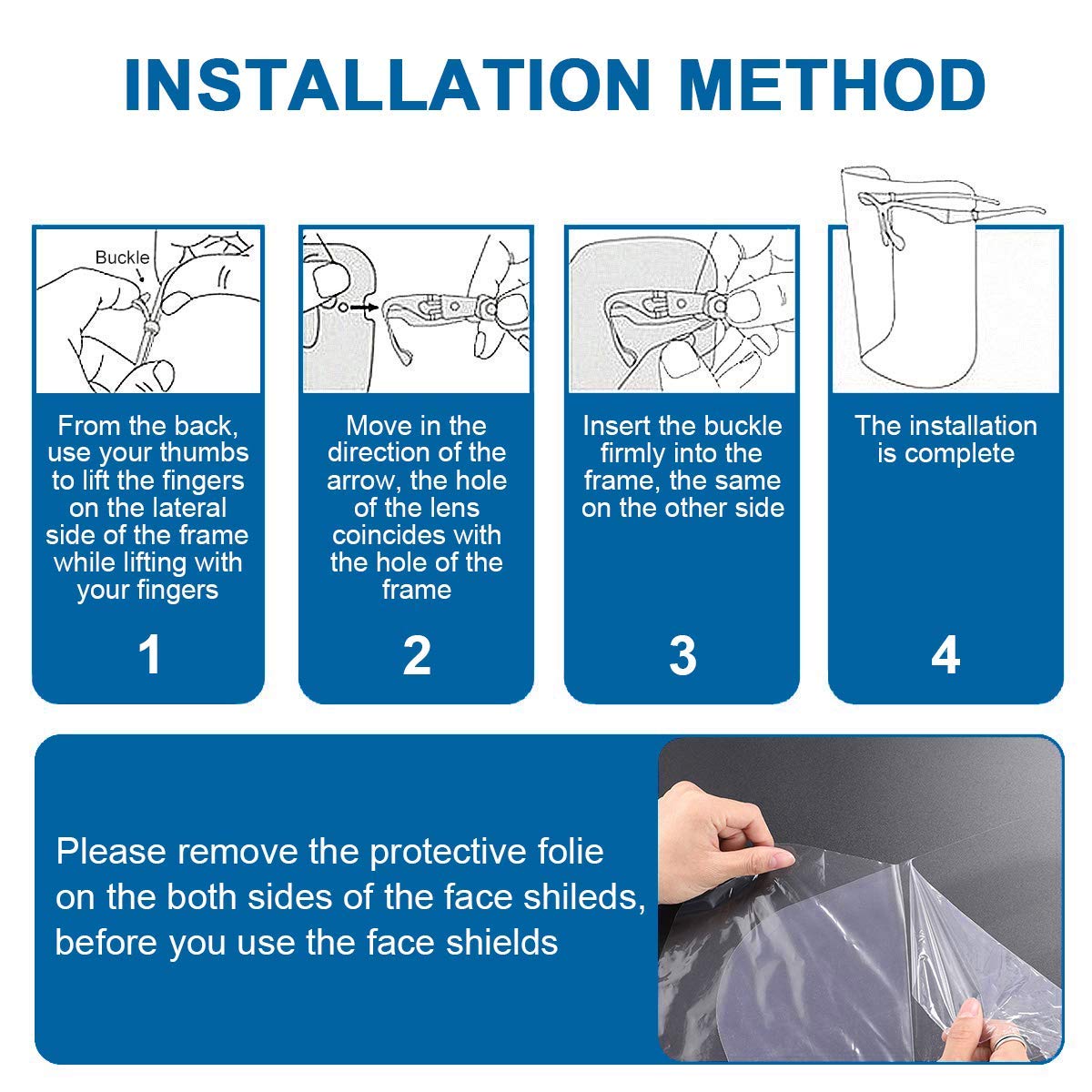 INSTALLATION METHOD

Buckle

From the back, use your thumbs to lift the fingers on the lateral side of the frame while lifting with your fingers

1

Move in the direction of the arrow, the hole of the lens coincides with the hole of the frame

2

Insert the buckle firmly into the frame, the same on the other side

3

The installation is complete

4

Please remove the protective folie on the both sides of the face shileds, before you use the face shields