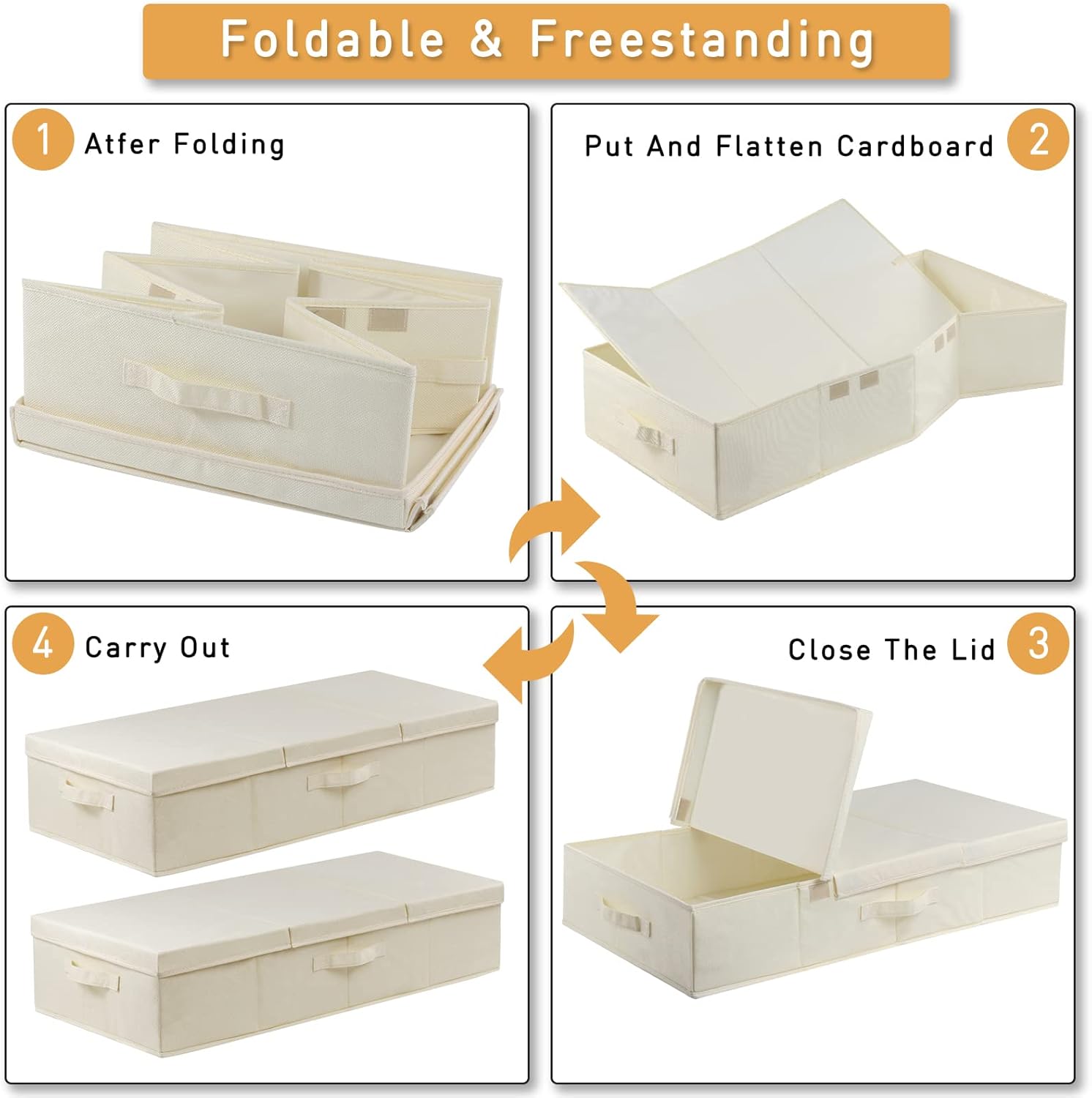 Foldable & Freestanding

1 Atfer Folding

Put And Flatten Cardboard 2

4 Carry Out

Close The Lid 3