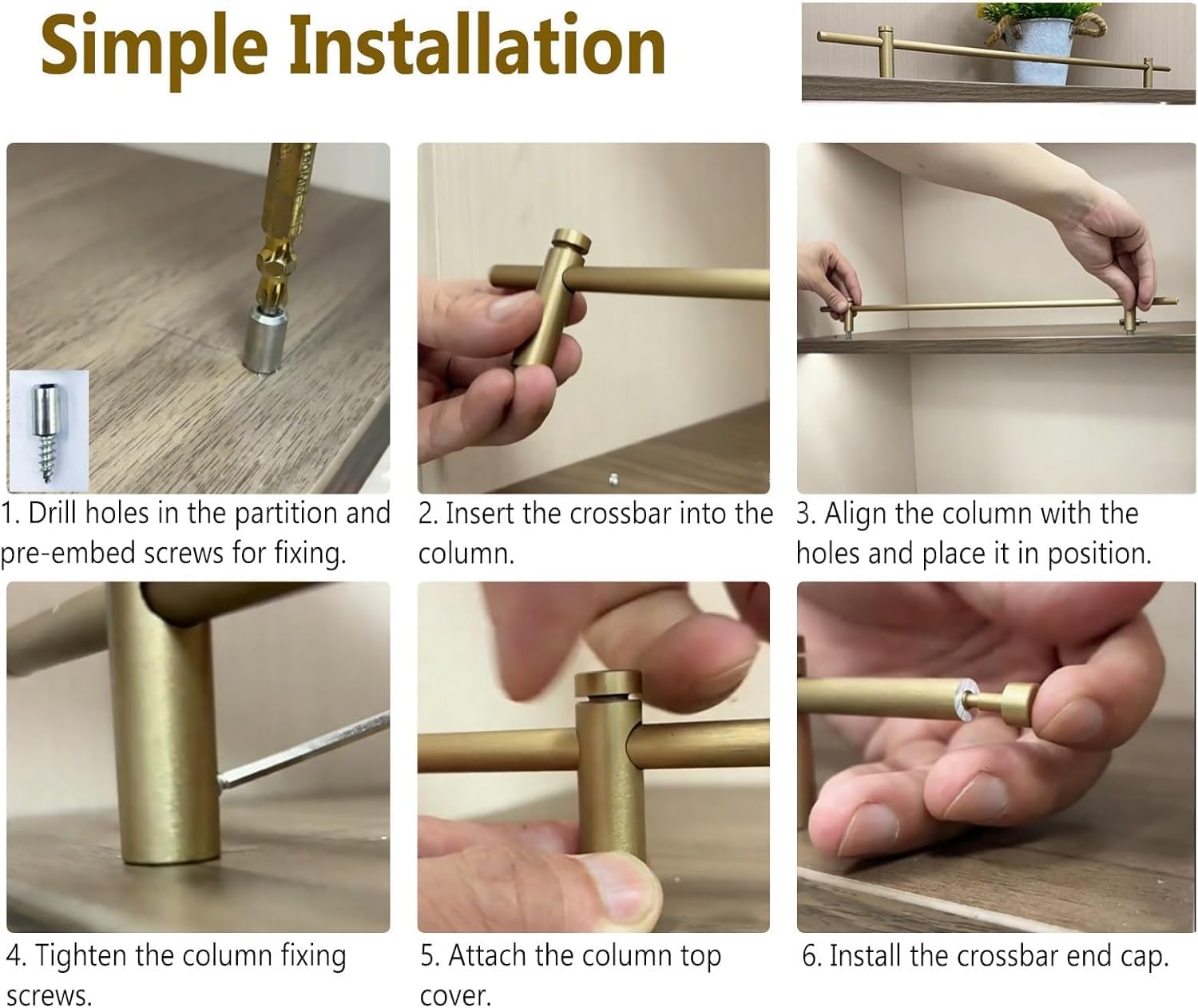 Simple Installation

1. Drill holes in the partition and pre-embed screws for fixing.

2. Insert the crossbar into the column.

3. Align the column with the holes and place it in position.

4. Tighten the column fixing screws.

5. Attach the column top cover.

6. Install the crossbar end cap.