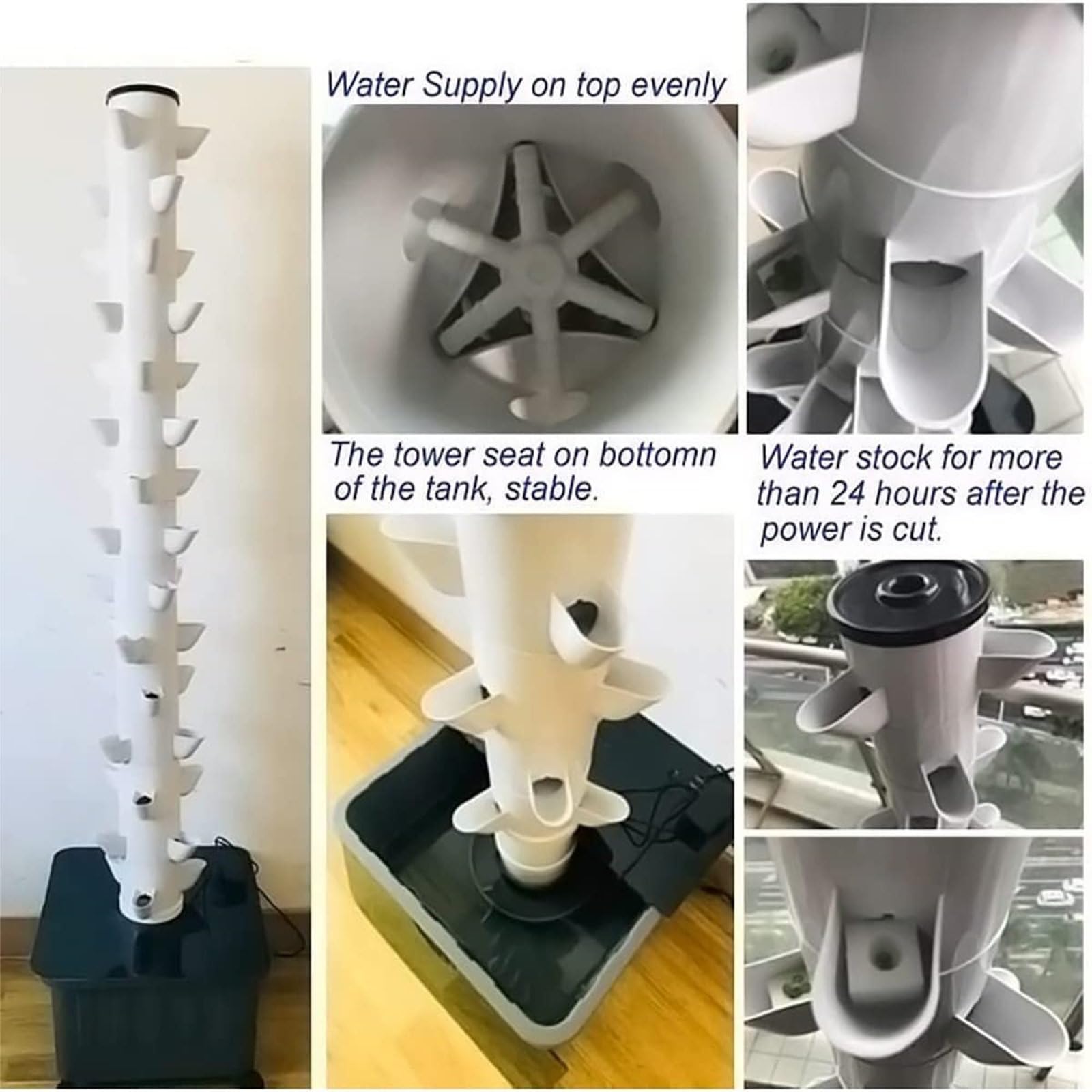 Water Supply on top evenly

The tower seat on bottomn of the tank, stable.

Water stock for more than 24 hours after the power is cut.