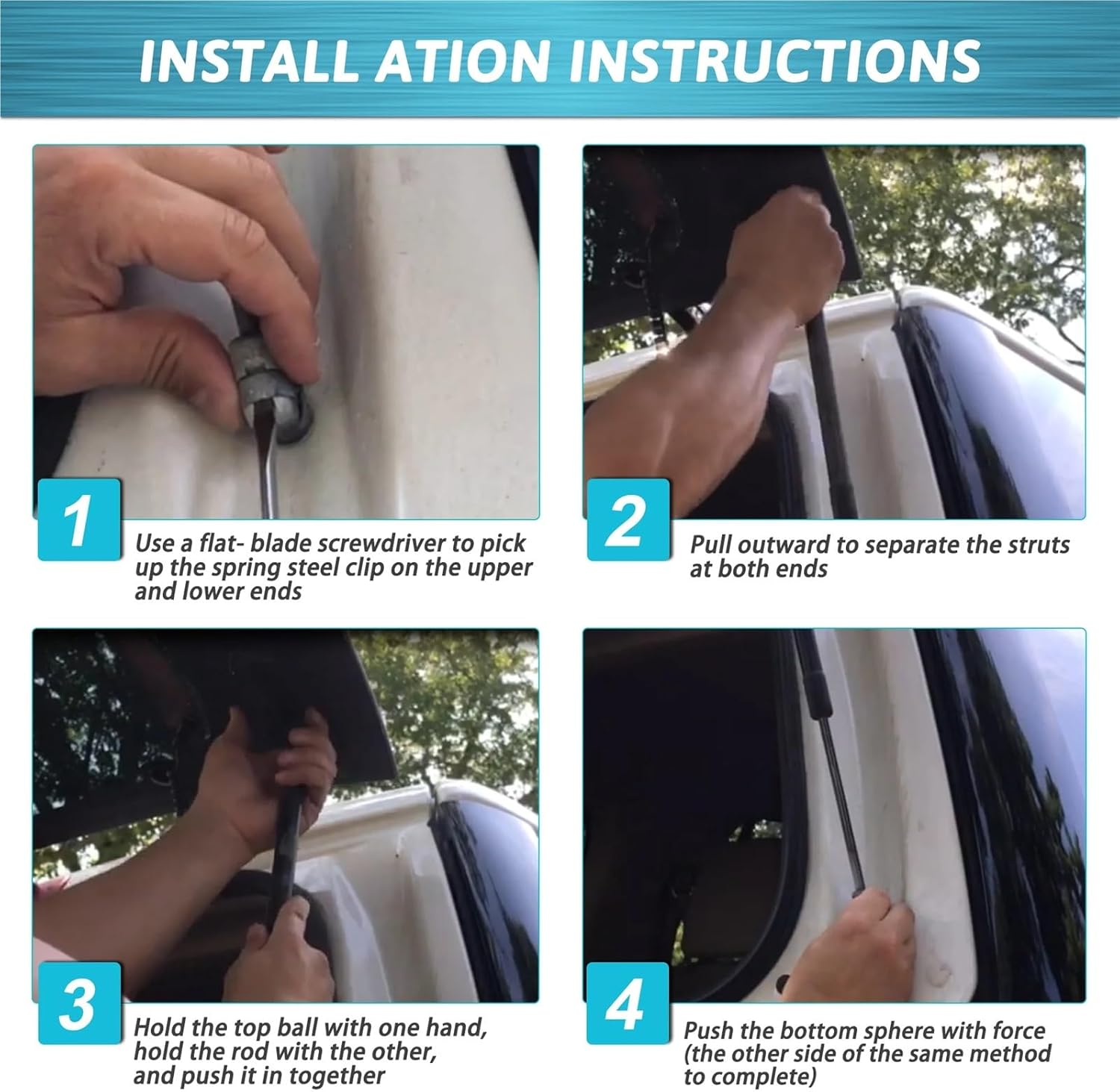 INSTALL ATION INSTRUCTIONS

1
Use a flat- blade screwdriver to pick up the spring steel clip on the upper and lower ends

2
Pull outward to separate the struts at both ends

3
Hold the top ball with one hand, hold the rod with the other, and push it in together

4
Push the bottom sphere with force (the other side of the same method to complete)