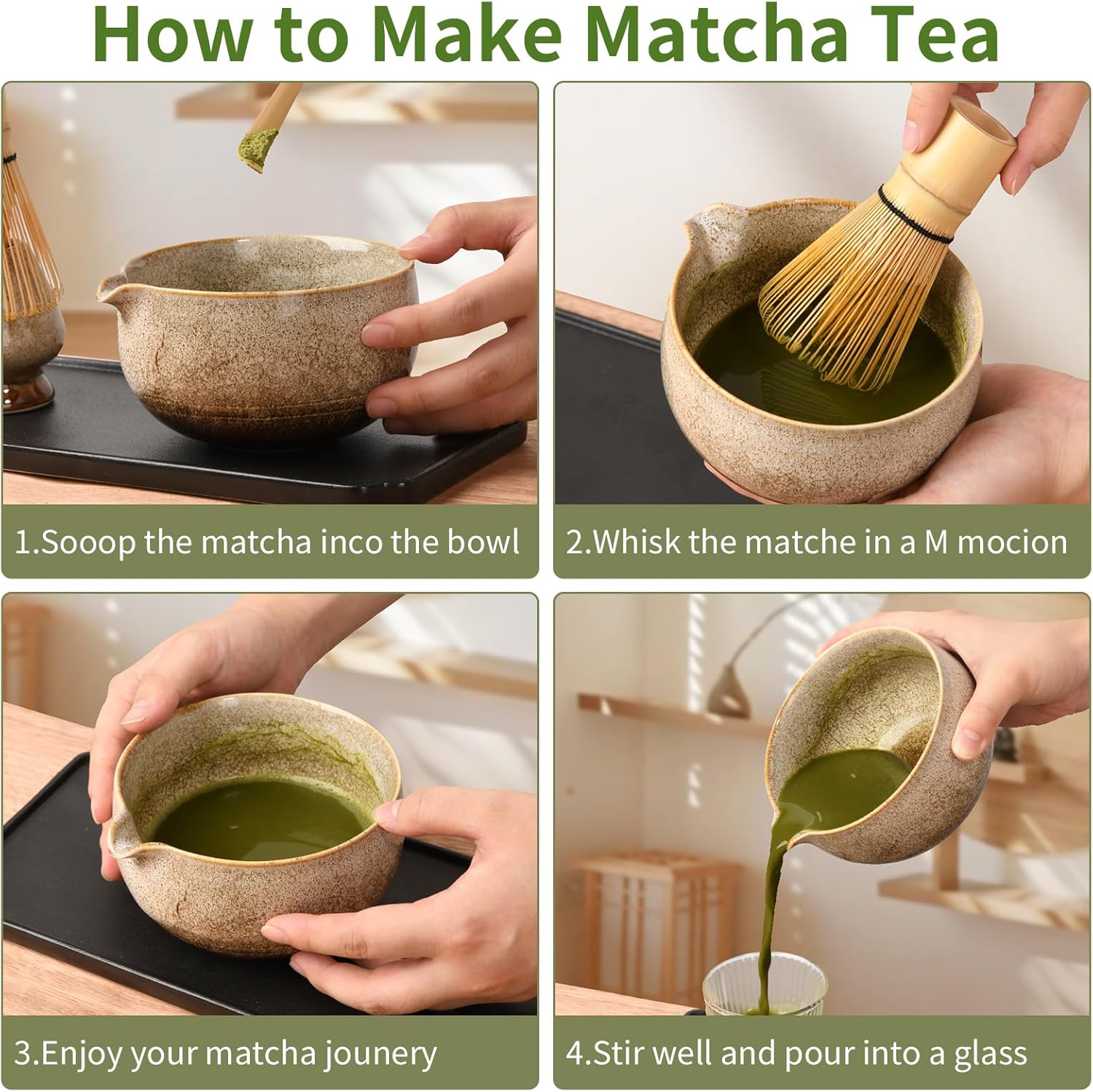 How to Make Matcha Tea

1.Sooop the matcha inco the bowl

2.Whisk the matche in a M mocion

3.Enjoy your matcha jounery

4.Stir well and pour into a glass