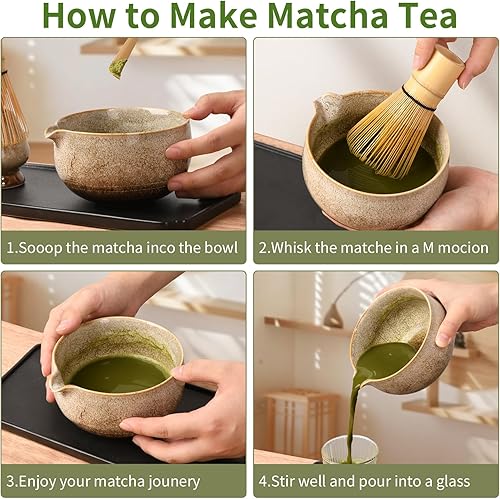 How to Make Matcha Tea

1.Sooop the matcha inco the bowl

2.Whisk the matche in a M mocion

3.Enjoy your matcha jounery

4.Stir well and pour into a glass