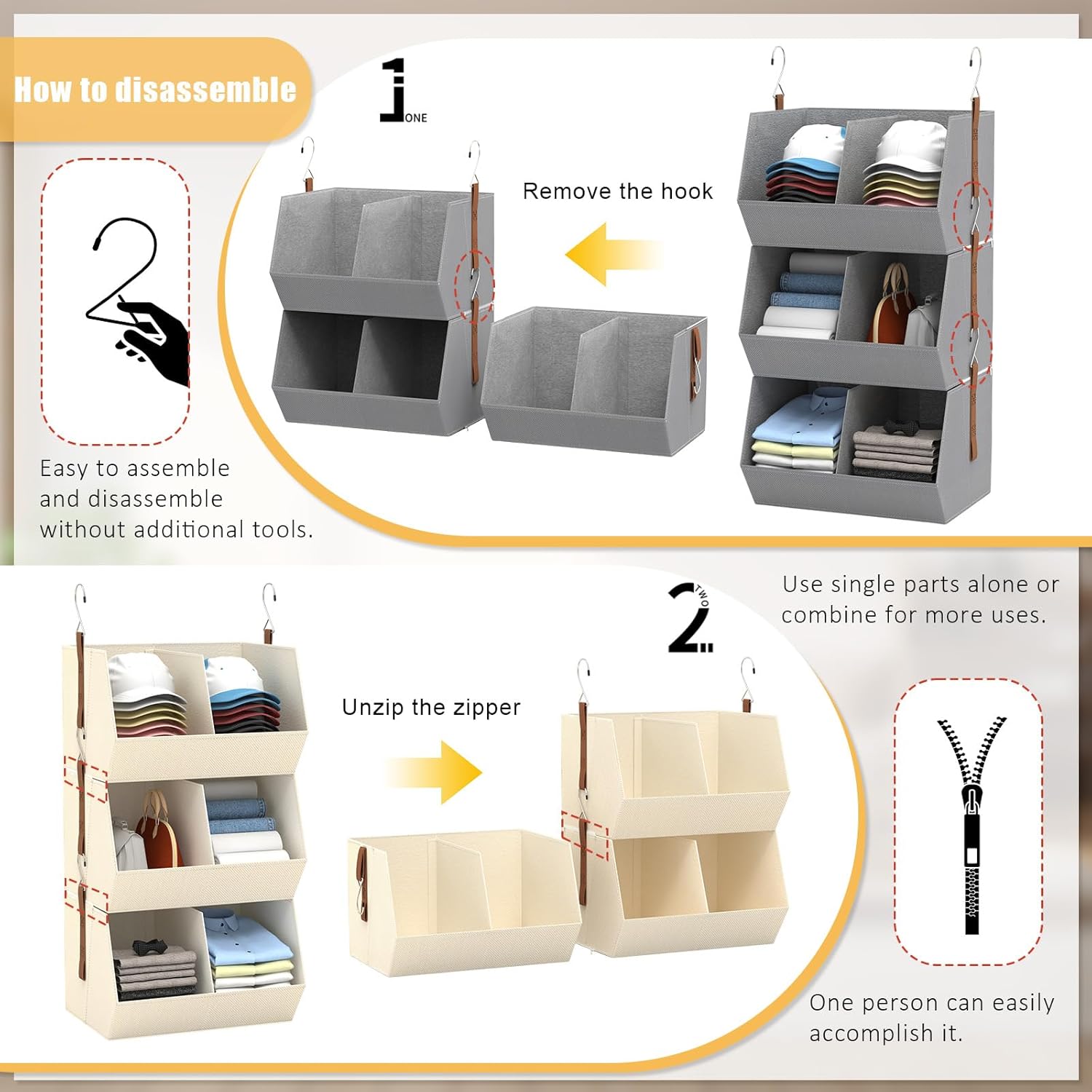 How to disassemble

1 ONE

Remove the hook

Easy to assemble and disassemble without additional tools.

2 TWO

Use single parts alone or combine for more uses.

Unzip the zipper

One person can easily accomplish it.