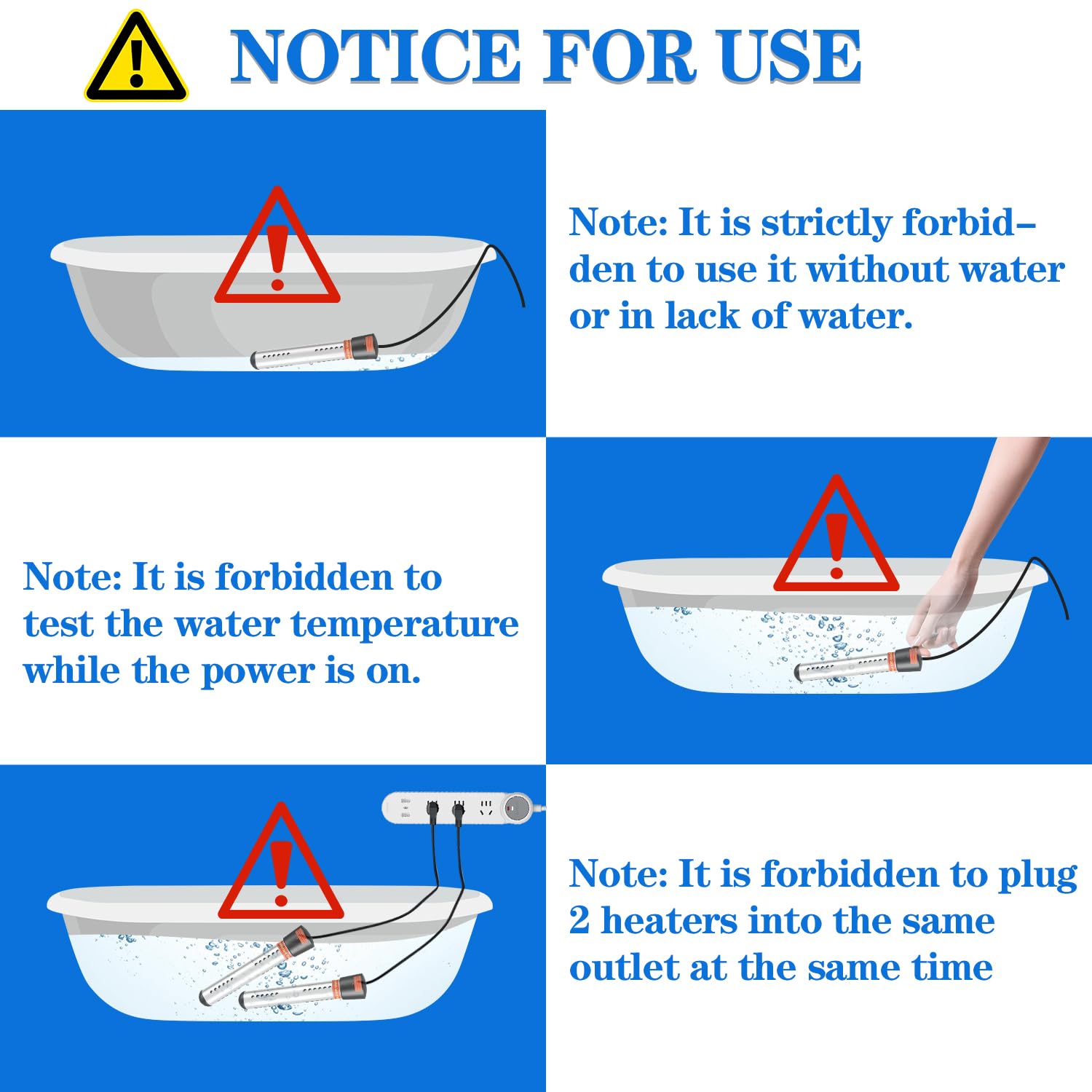 NOTICE FOR USE

Note: It is strictly forbidden to use it without water or in lack of water.

Note: It is forbidden to test the water temperature while the power is on.

Note: It is forbidden to plug 2 heaters into the same outlet at the same time