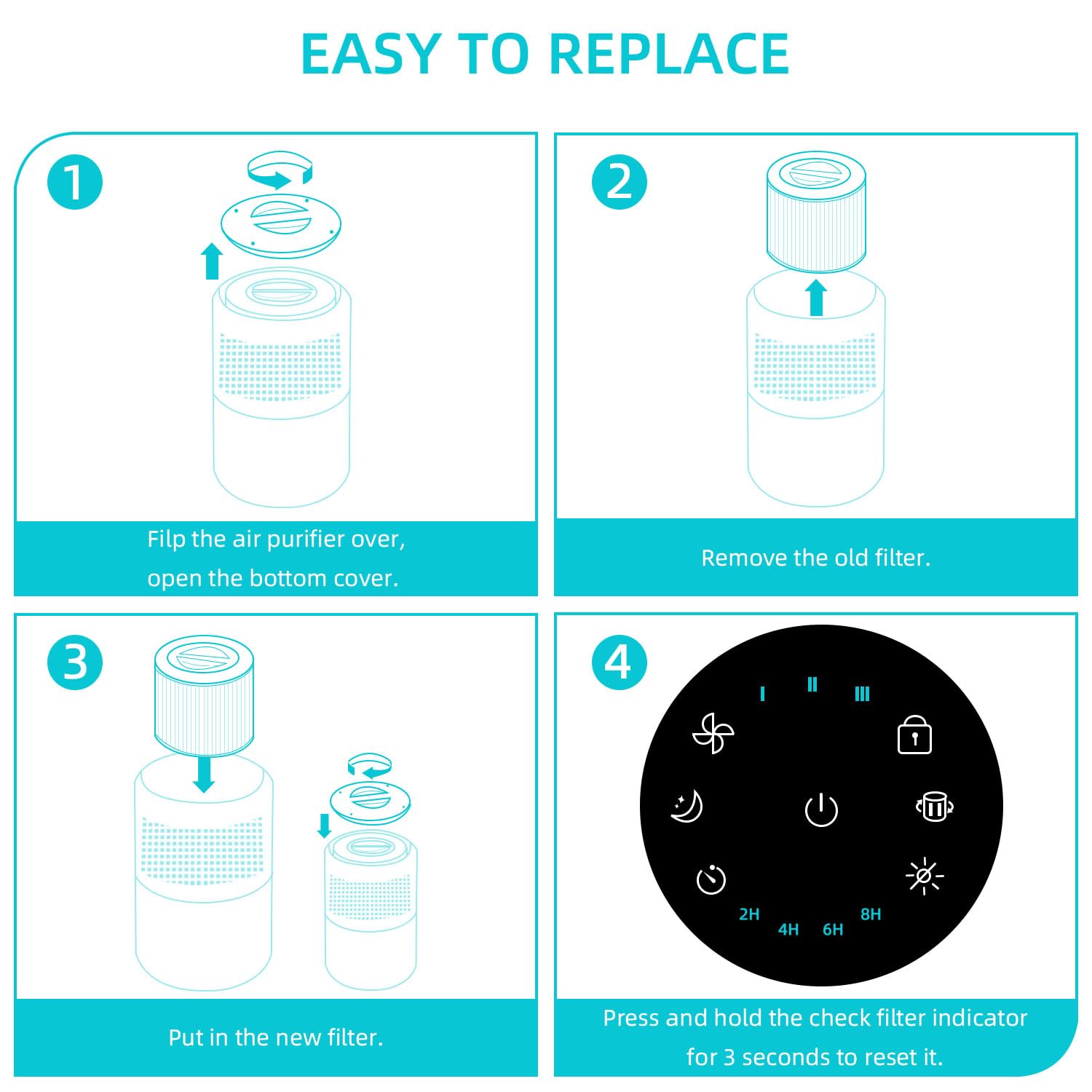 EASY TO REPLACE

1

Filp the air purifier over, open the bottom cover.

2

Remove the old filter.

3

Put in the new filter.

4

I II III

2H 4H 6H 8H

Press and hold the check filter indicator for 3 seconds to reset it.