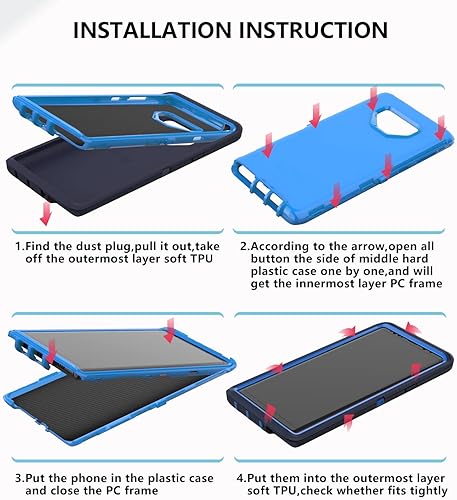 INSTALLATION INSTRUCTION

1.Find the dust plug,pull it out,take off the outermost layer soft TPU

2.According to the arrow,open all button the side of middle hard plastic case one by one,and will get the innermost layer PC frame

3.Put the phone in the plastic case and close the PC frame

4.Put them into the outermost layer soft TPU,check whether fits tightly