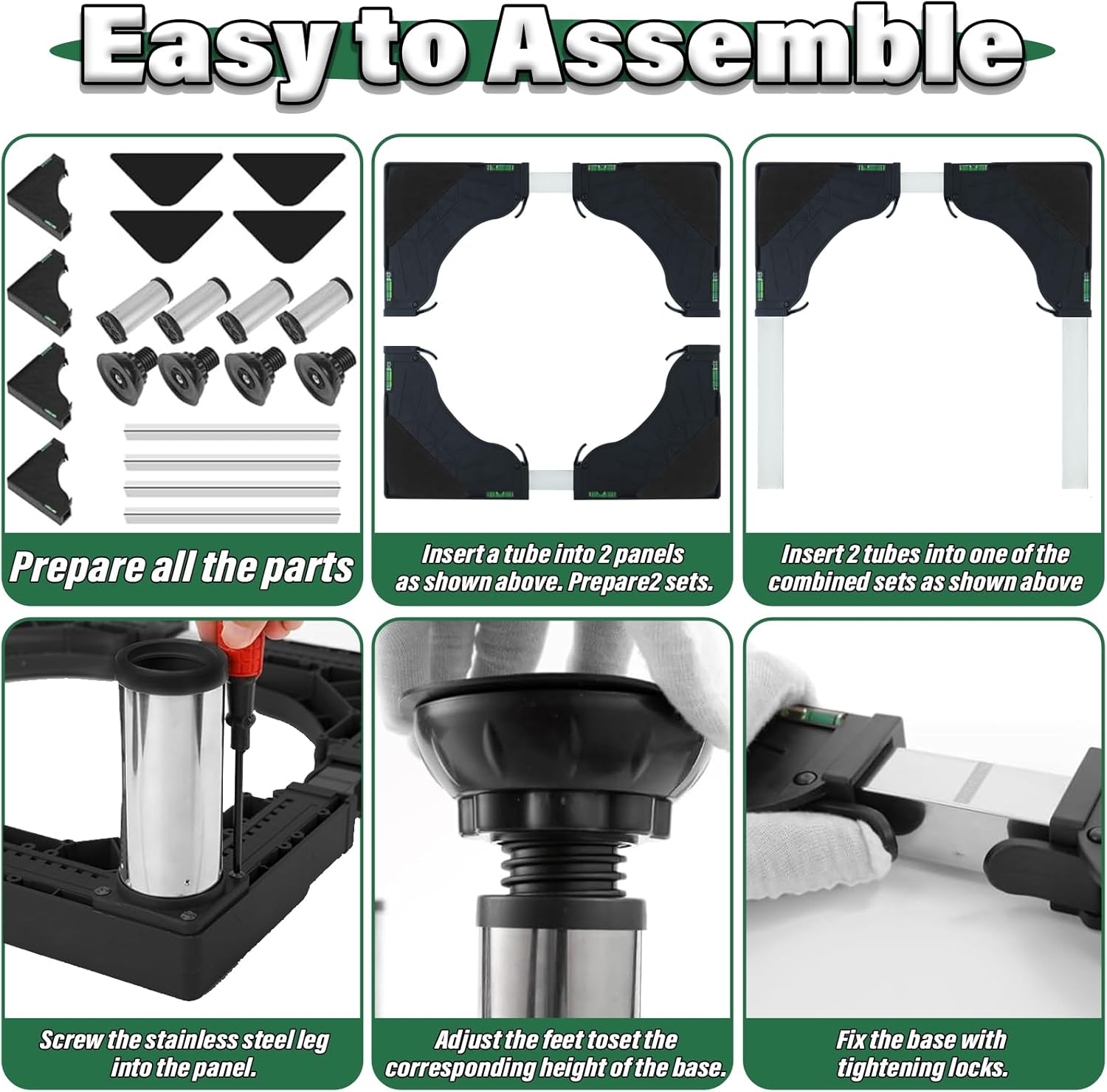 Easy to Assemble

Prepare all the parts

Insert a tube into 2 panels as shown above. Prepare2 sets.

Insert 2 tubes into one of the combined sets as shown above

Screw the stainless steel leg into the panel.

Adjust the feet toset the corresponding height of the base.

Fix the base with tightening locks.