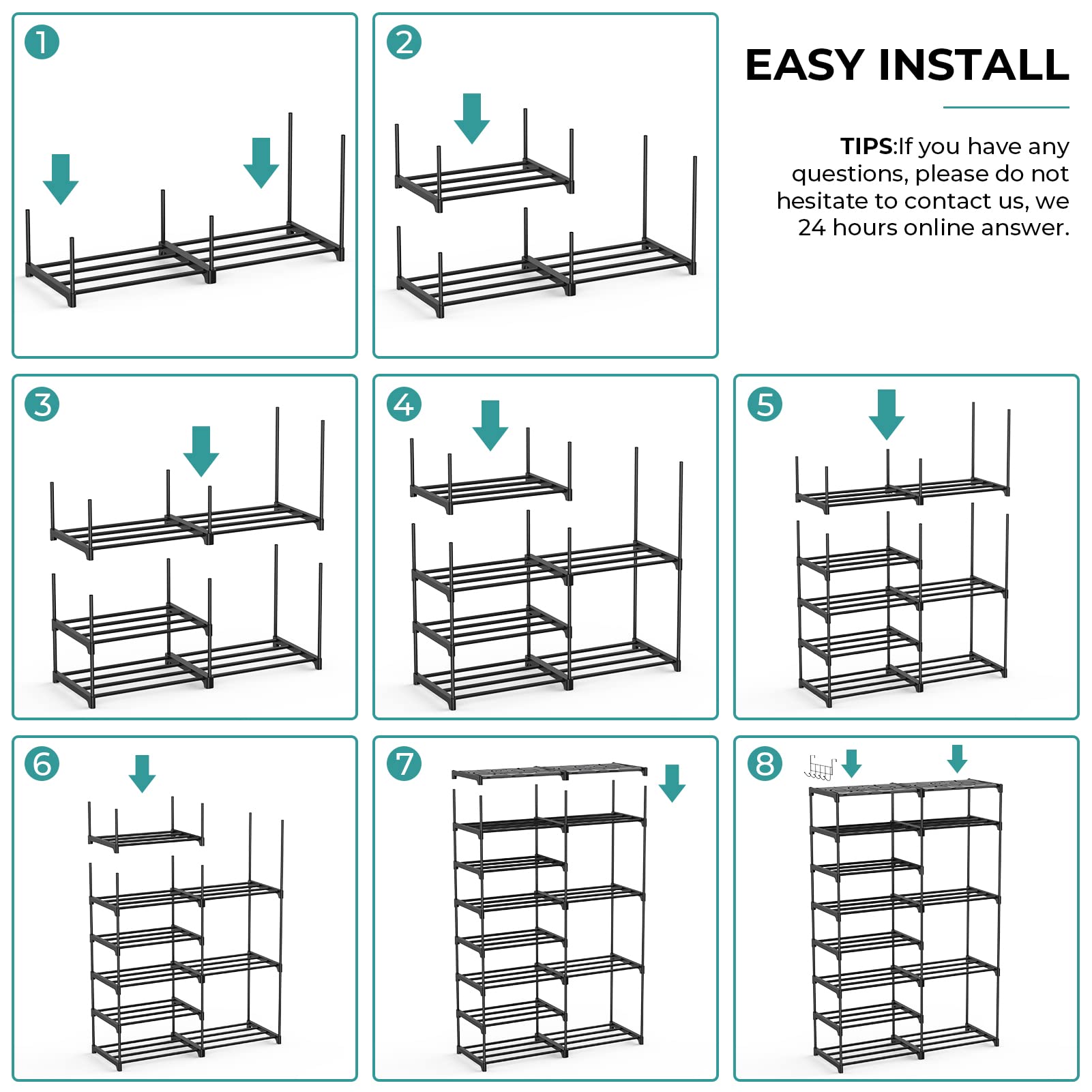 1

2

EASY INSTALL

TIPS:If you have any questions, please do not hesitate to contact us, we 24 hours online answer.

3

4

5

6

7

8