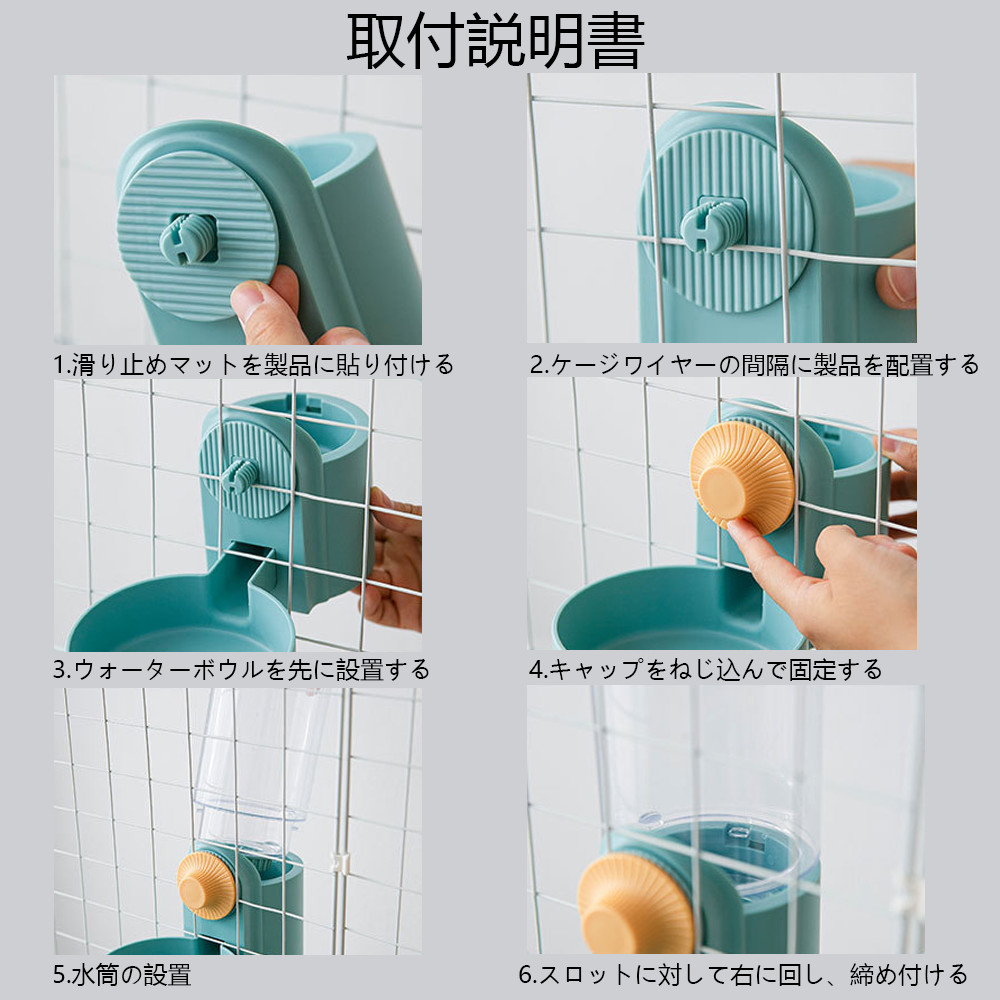 取付説明書

1.滑り止めマットを製品に貼り付ける

2.ケージワイヤーの間隔に製品を配置する

3.ウォーターボウルを先に設置する

4.キャップをねじ込んで固定する

5.水筒の設置

6.スロットに対して右に回し、締め付ける