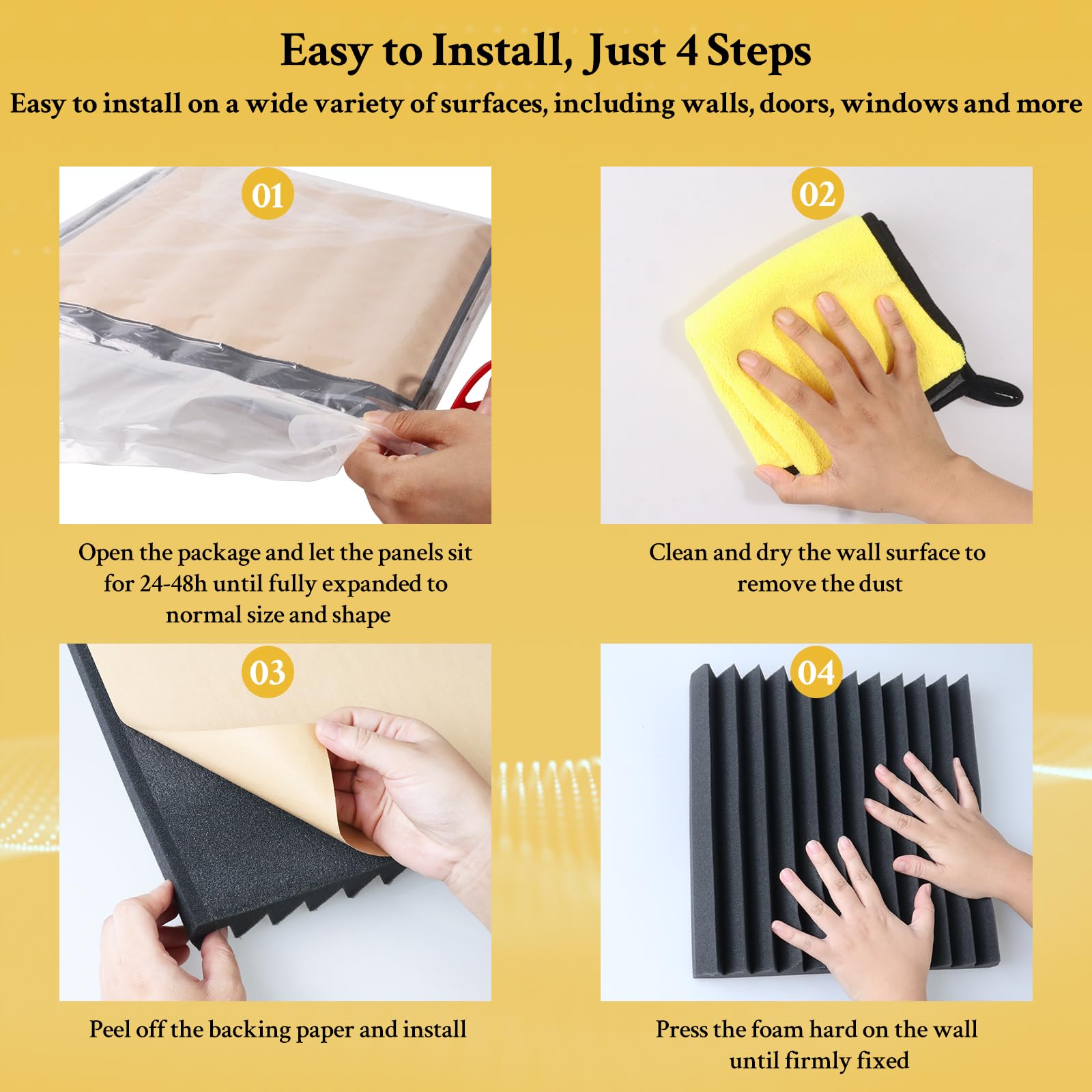 Easy to Install, Just 4 Steps

Easy to install on a wide variety of surfaces, including walls, doors, windows and more

01

Open the package and let the panels sit for 24-48h until fully expanded to normal size and shape

02

Clean and dry the wall surface to remove the dust

03

Peel off the backing paper and install

04

Press the foam hard on the wall until firmly fixed