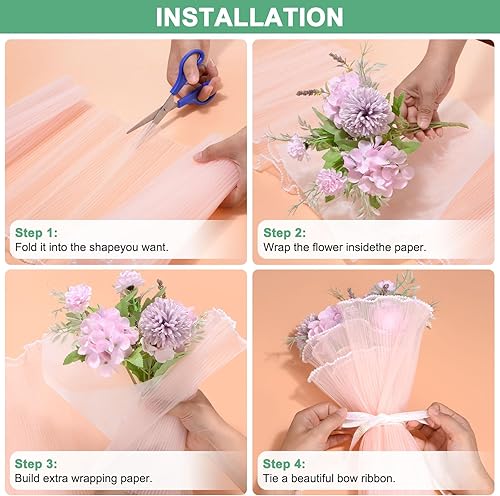 INSTALLATION

Step 1:
Fold it into the shapeyou want.

Step 2:
Wrap the flower insidethe paper.

Step 3:
Build extra wrapping paper.

Step 4:
Tie a beautiful bow ribbon.